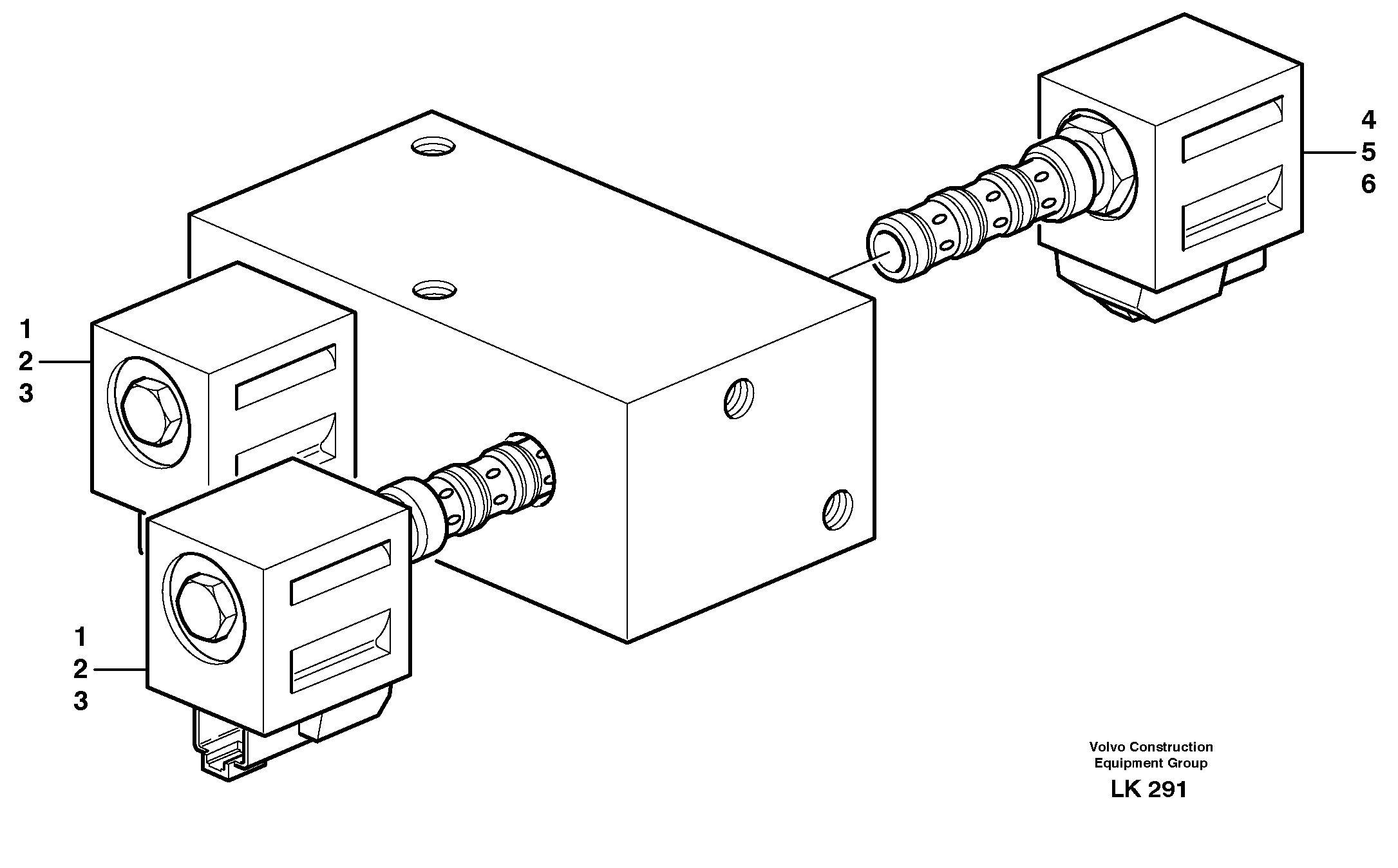 4
5
6

1
2
3

1
2
3

Volvo Construction
Equipment Group
LK 291