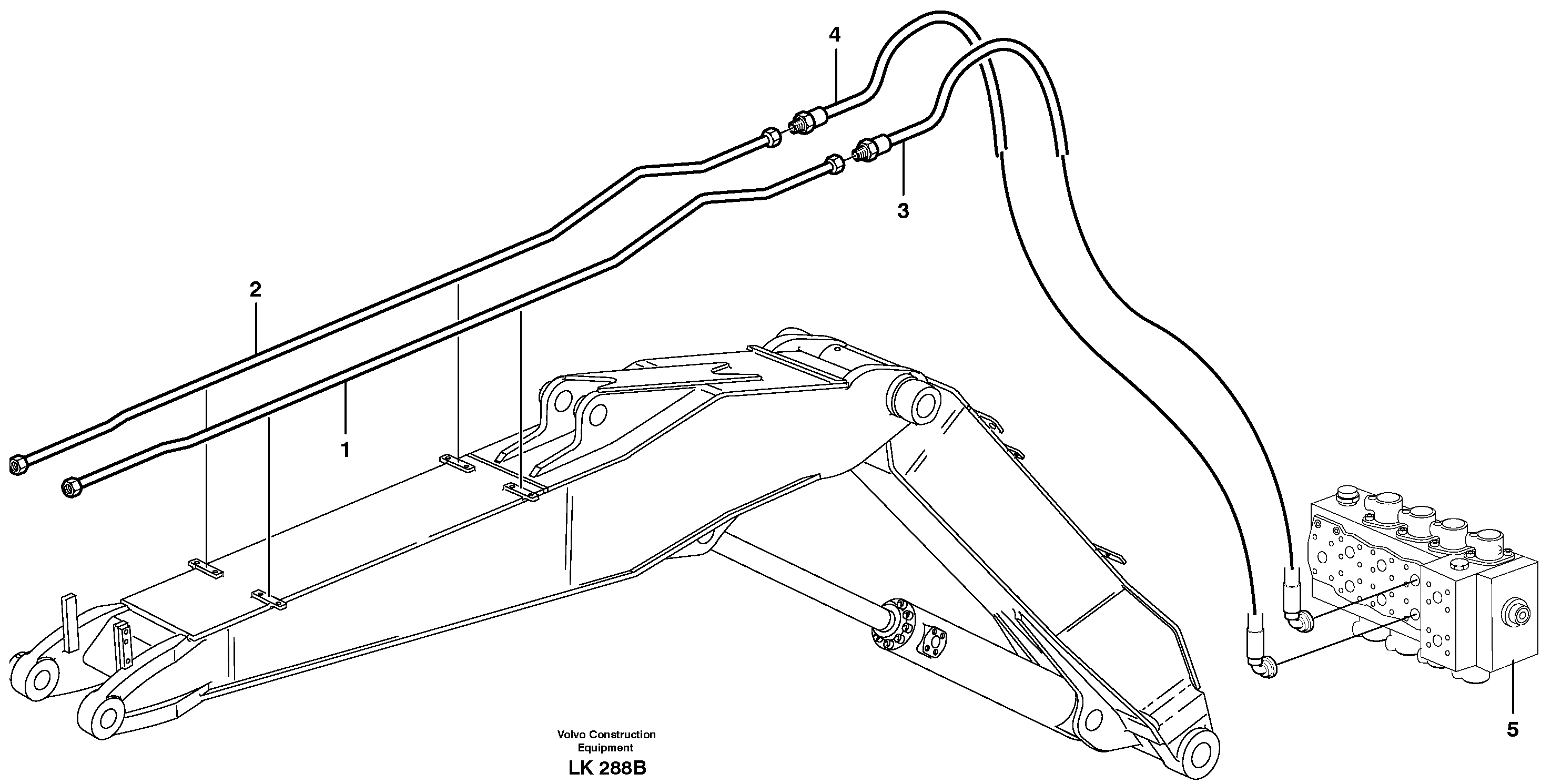 4

3

2

1

5

Volvo Construction Equipment

LK 288B