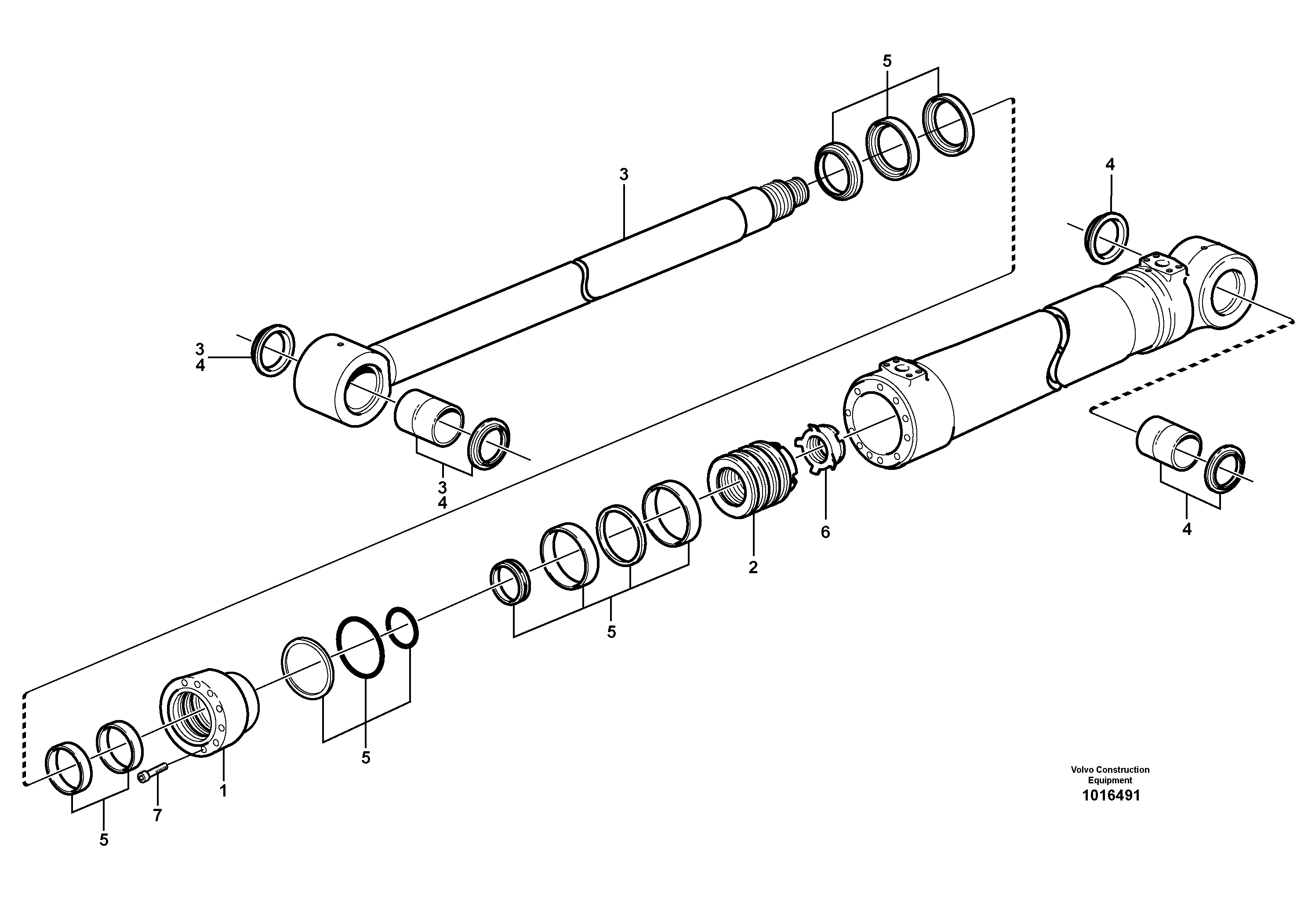 5
3
4
3
4
3
4
6
4
2
5
5
1
7
5
Volvo Construction Equipment
1016491