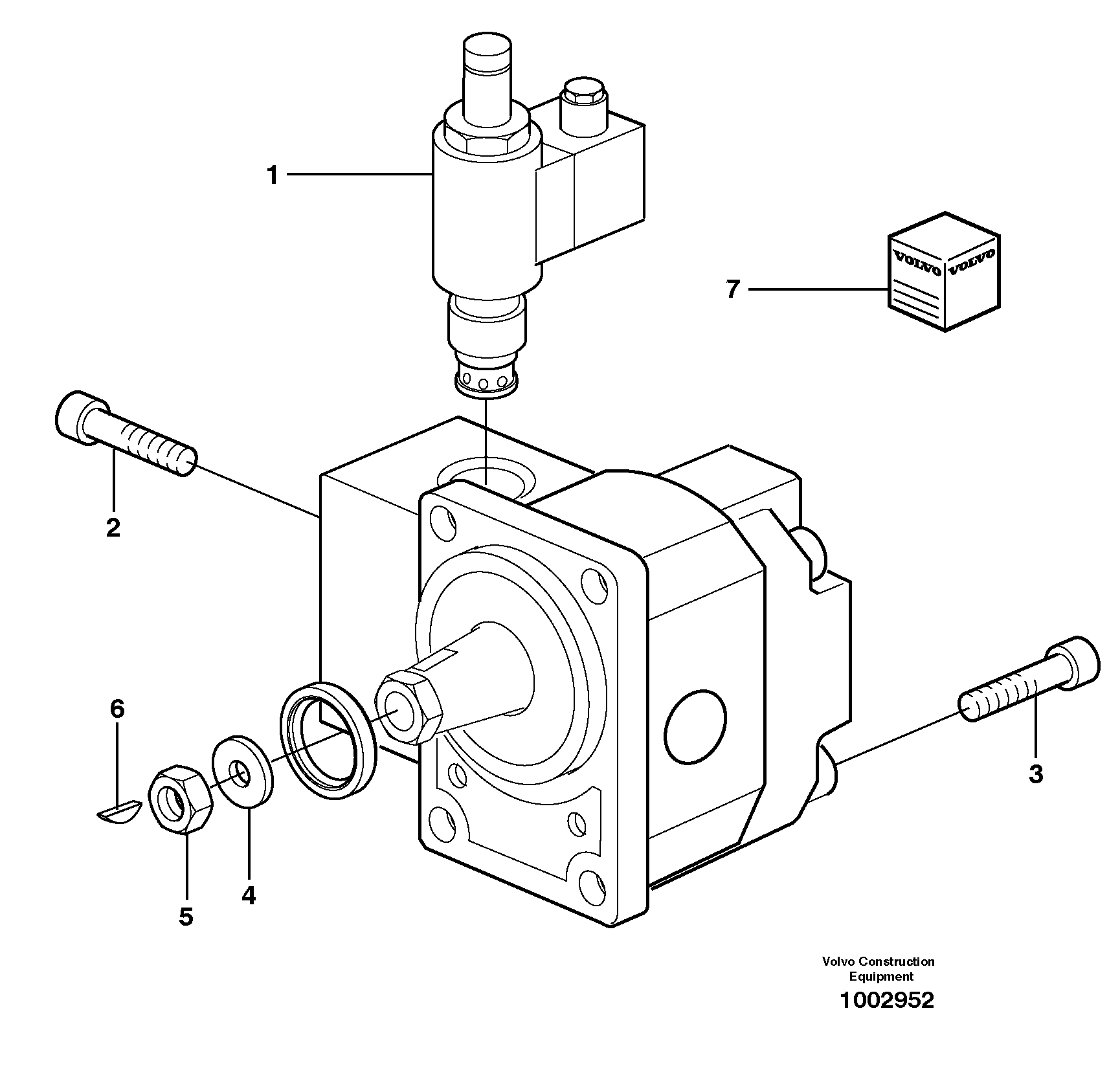 1

7

VOLVO VOLVO

2

6

3

5

4

Volvo Construction Equipment

1002952