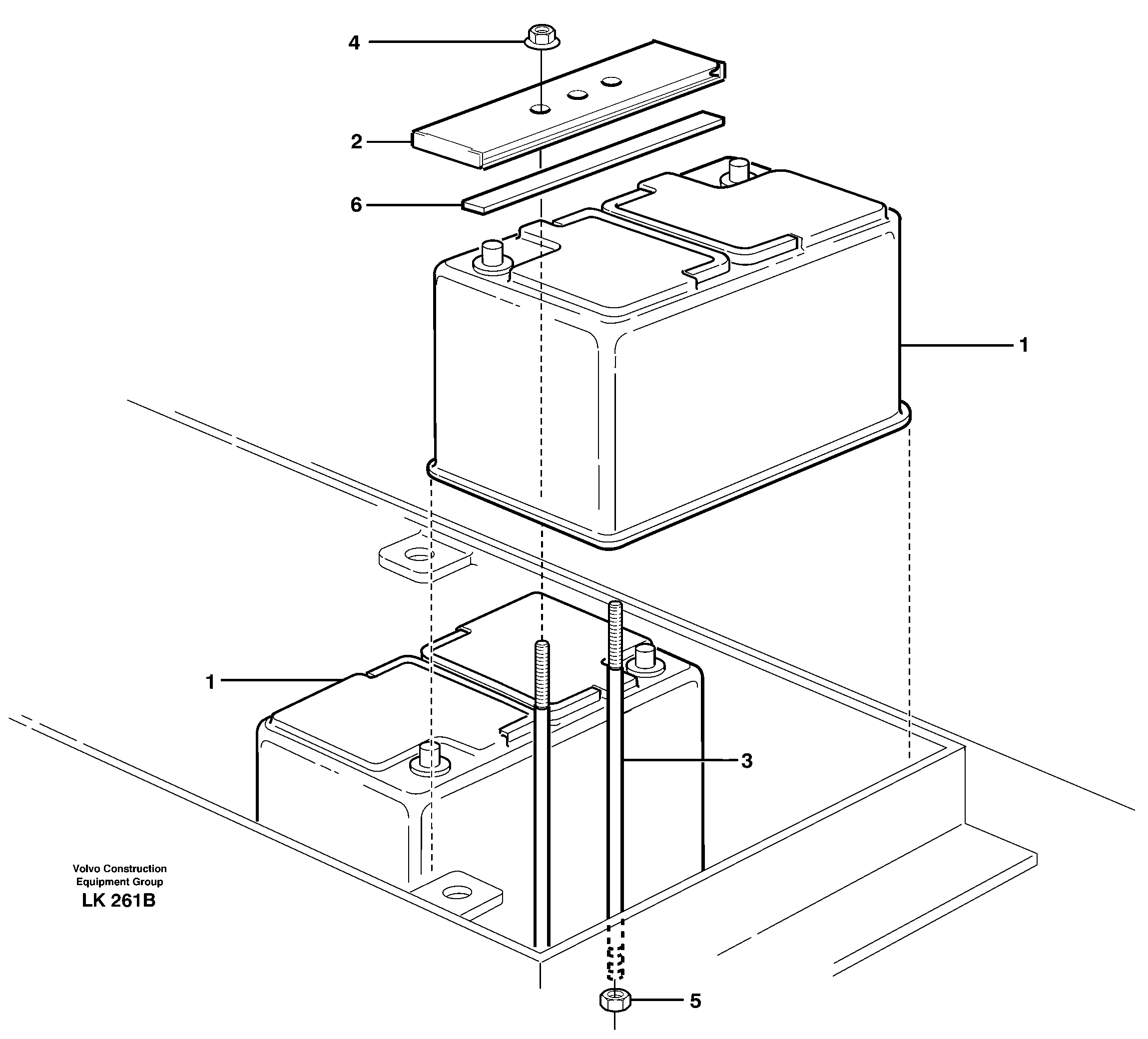 4
2
6
1
1
3
Volvo Construction Equipment Group
LK 261B
5