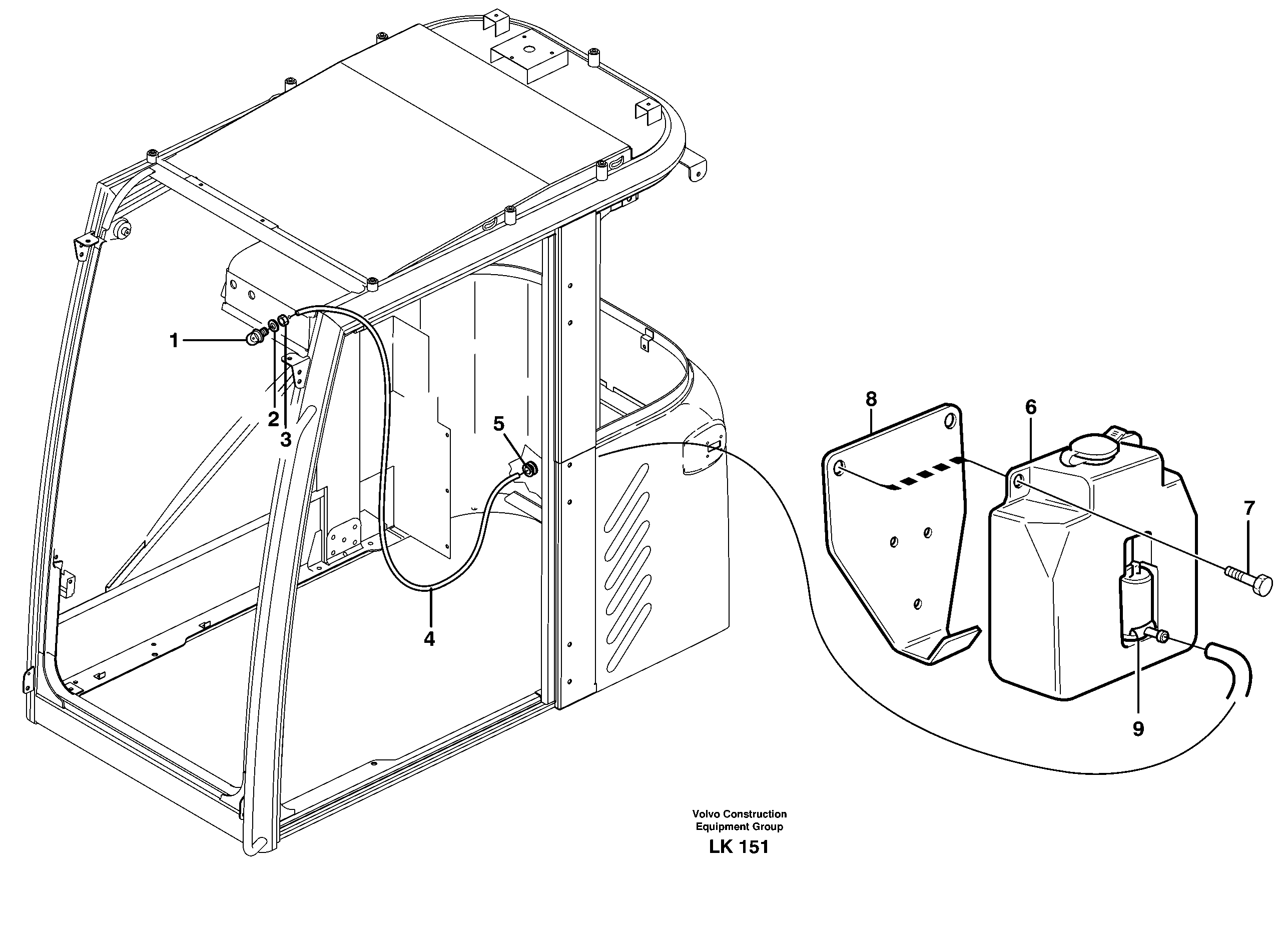 1
2
3
5
4
8
6
7
9

Volvo Construction
Equipment Group
LK 151