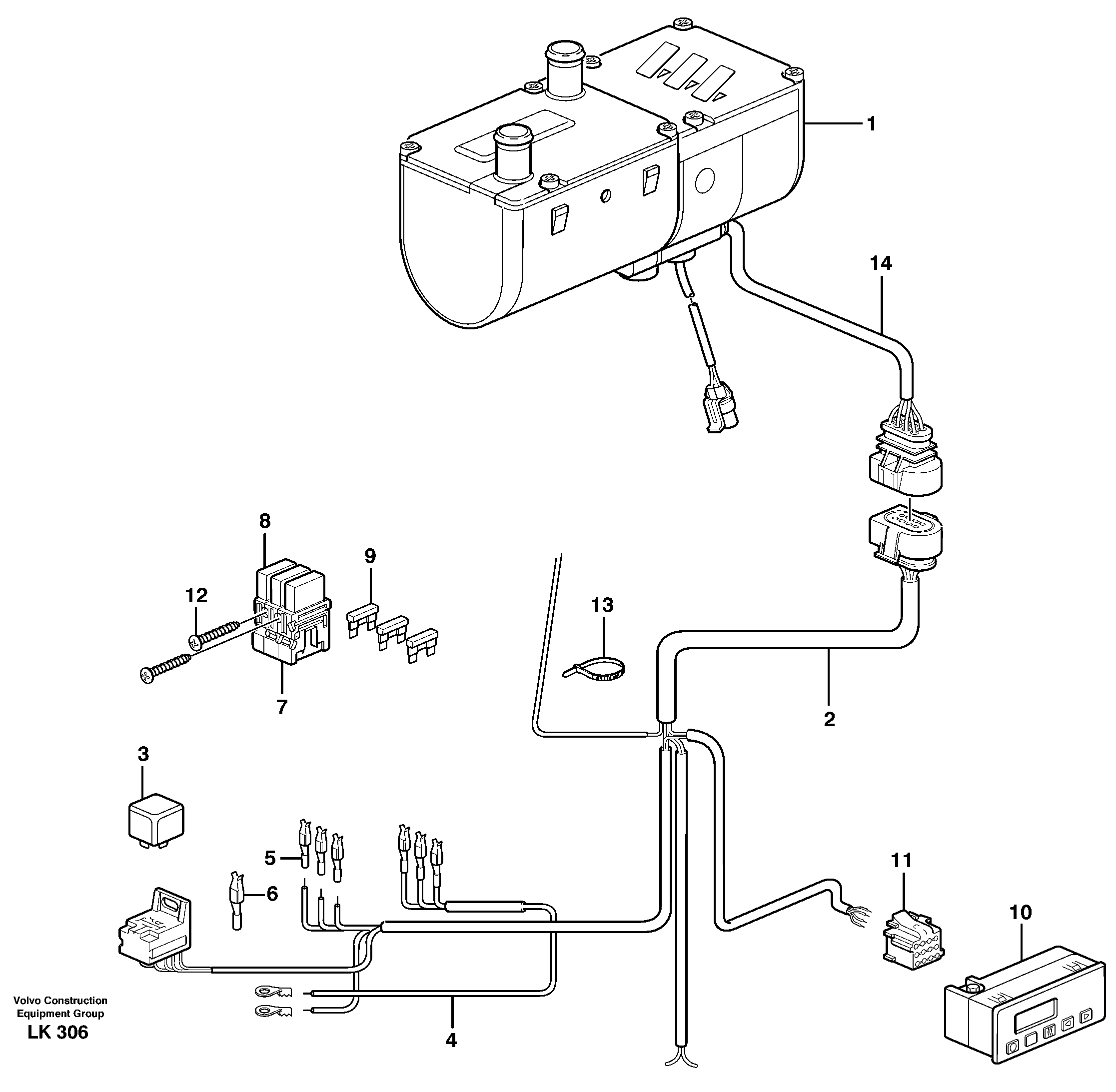 1
14
8
9
12
13
7
2
3
5
6
11
10
4
Volvo Construction Equipment Group
LK 306