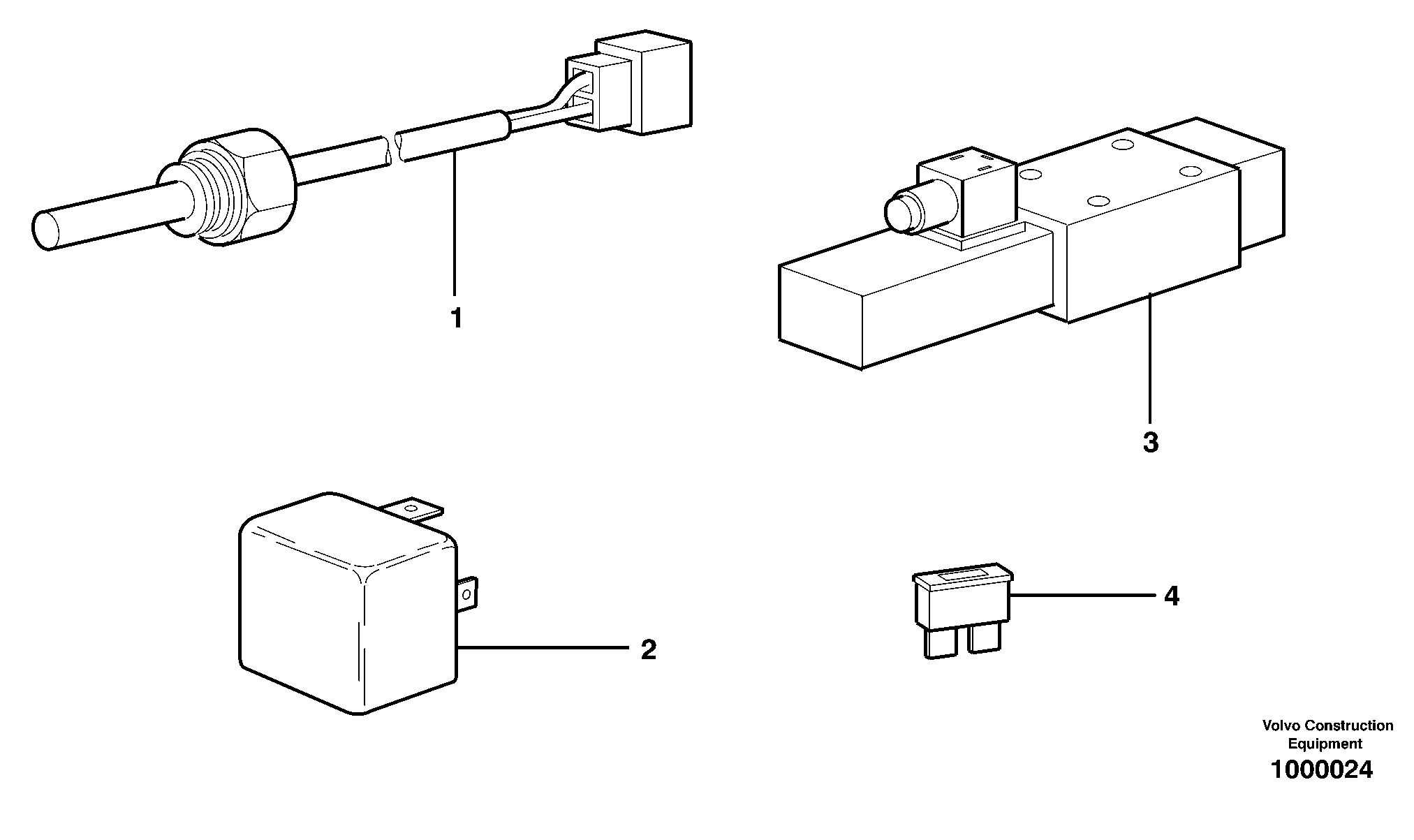 1

3

2

4

Volvo Construction Equipment
1000024