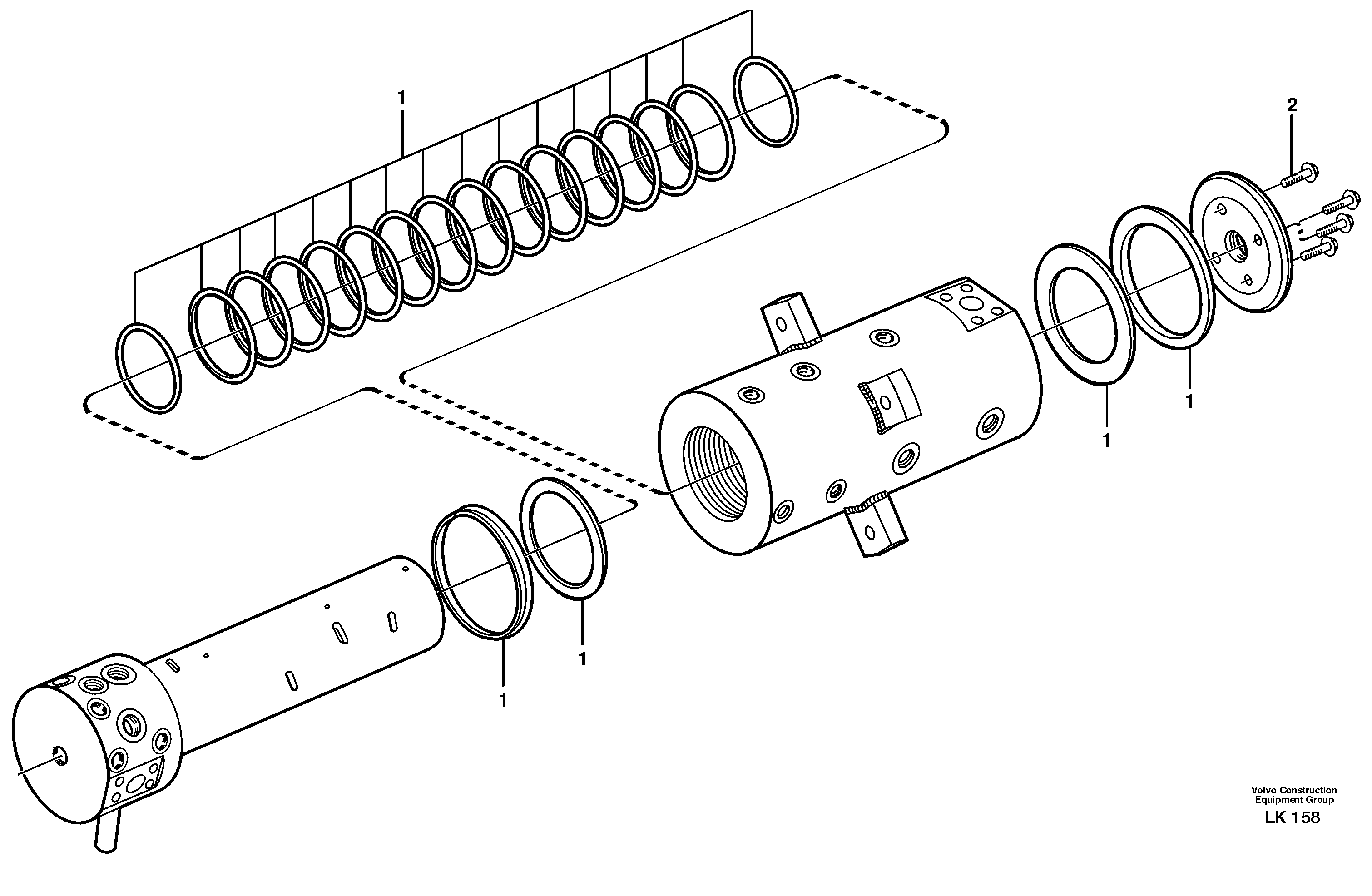 1

2

1

1

1

1

Volvo Construction Equipment Group

LK 158