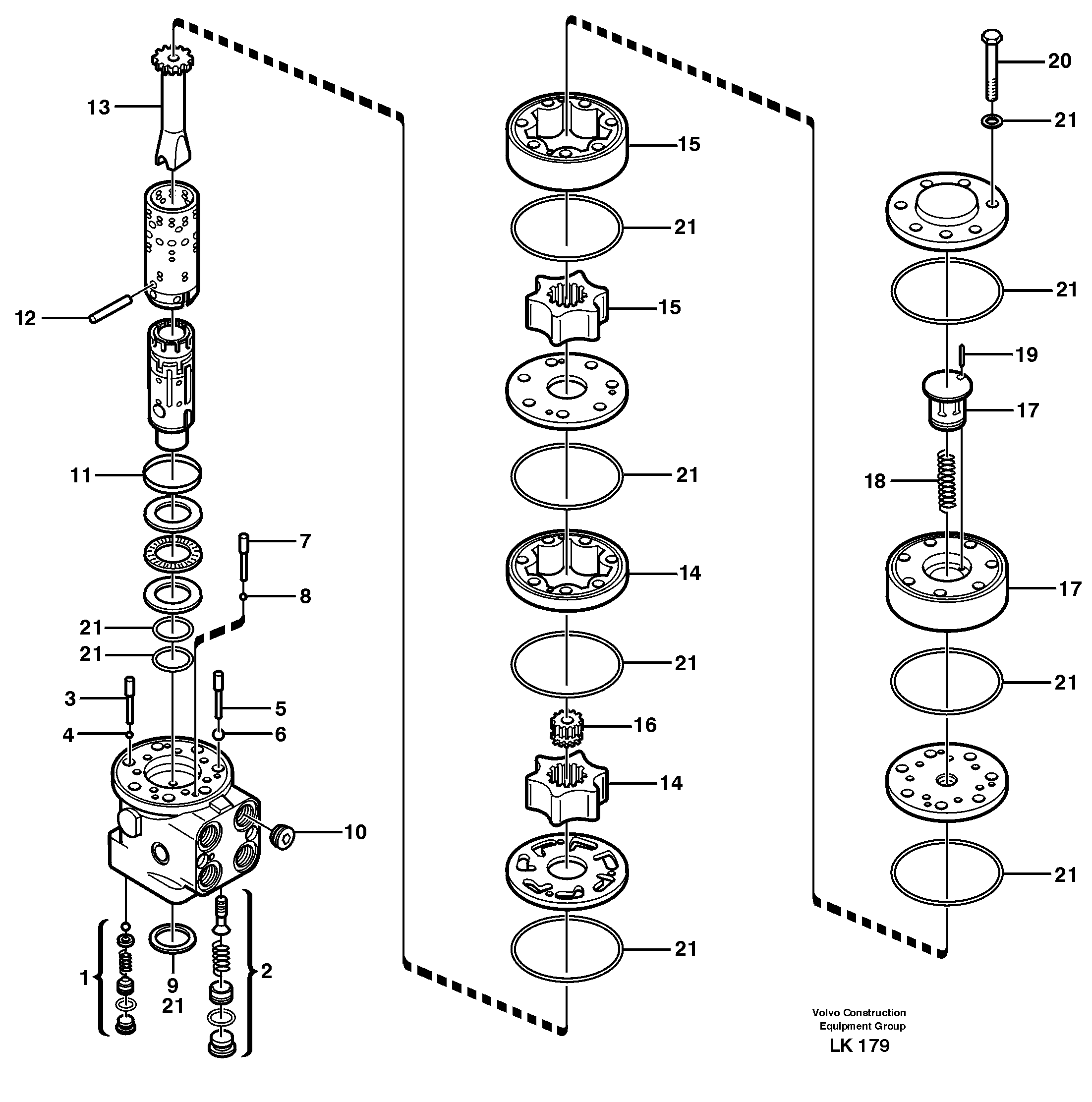 13
12
11
7
8
21
21
3
5
4
6
10
1
9
21
2
15
21
15
21
14
21
16
14
21
20
21
21
19
17
18
17
21
21
Volvo Construction Equipment Group
LK 179