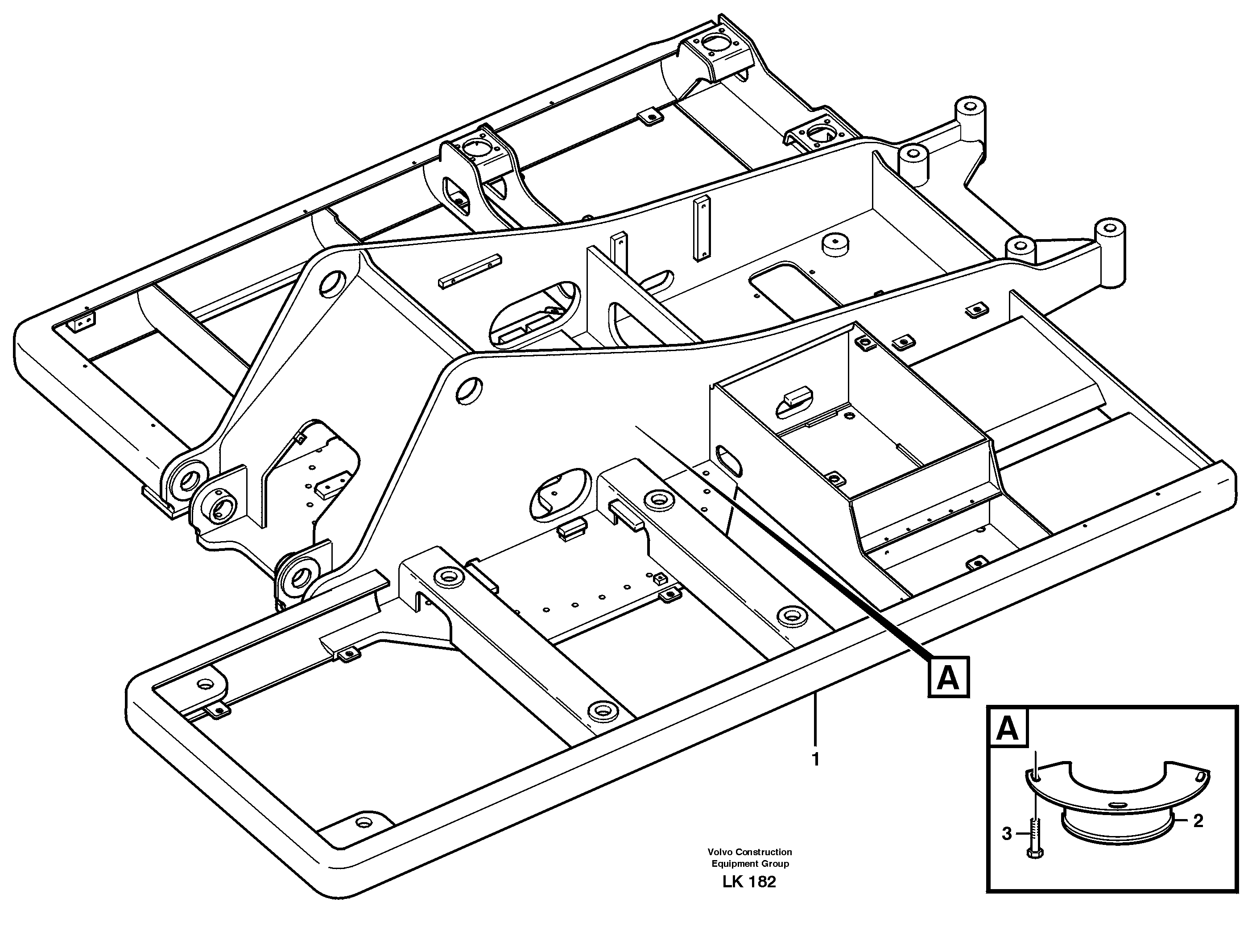 A

1

A

3

2

Volvo Construction
Equipment Group
LK 182