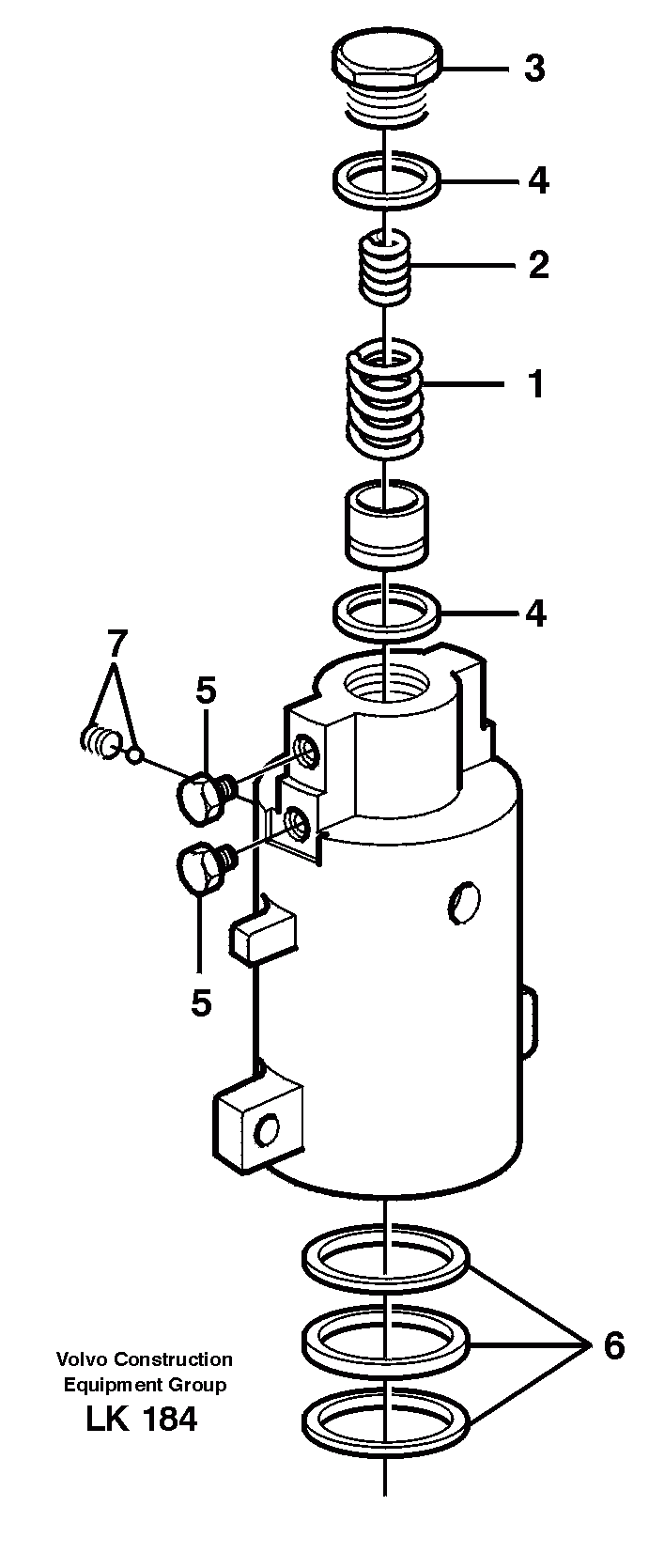 3
4
2
1
4
7
5
5
6
Volvo Construction
Equipment Group
LK 184