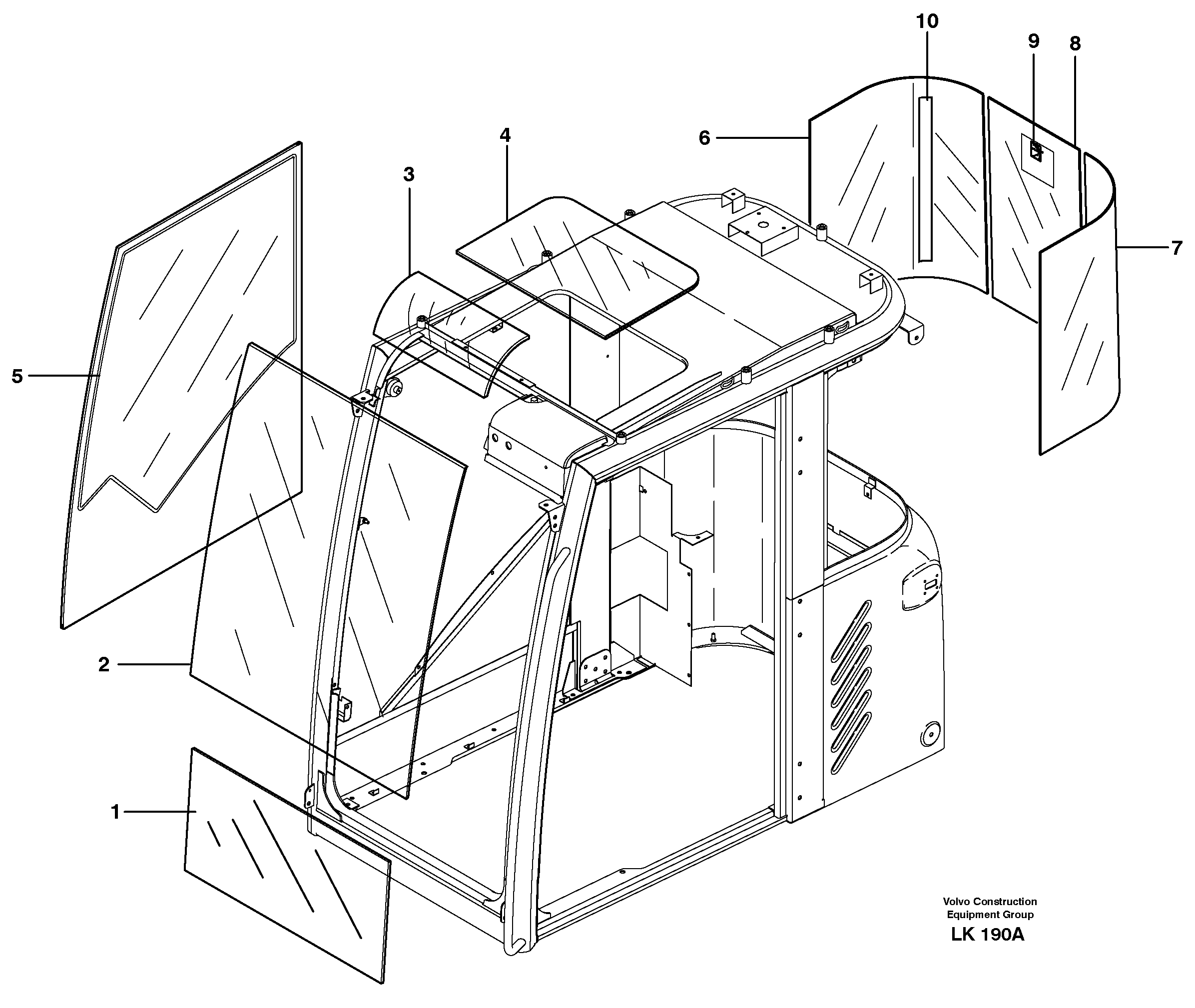 10
9
8
6
4
3
7
5
2
1
Volvo Construction Equipment Group
LK 190A