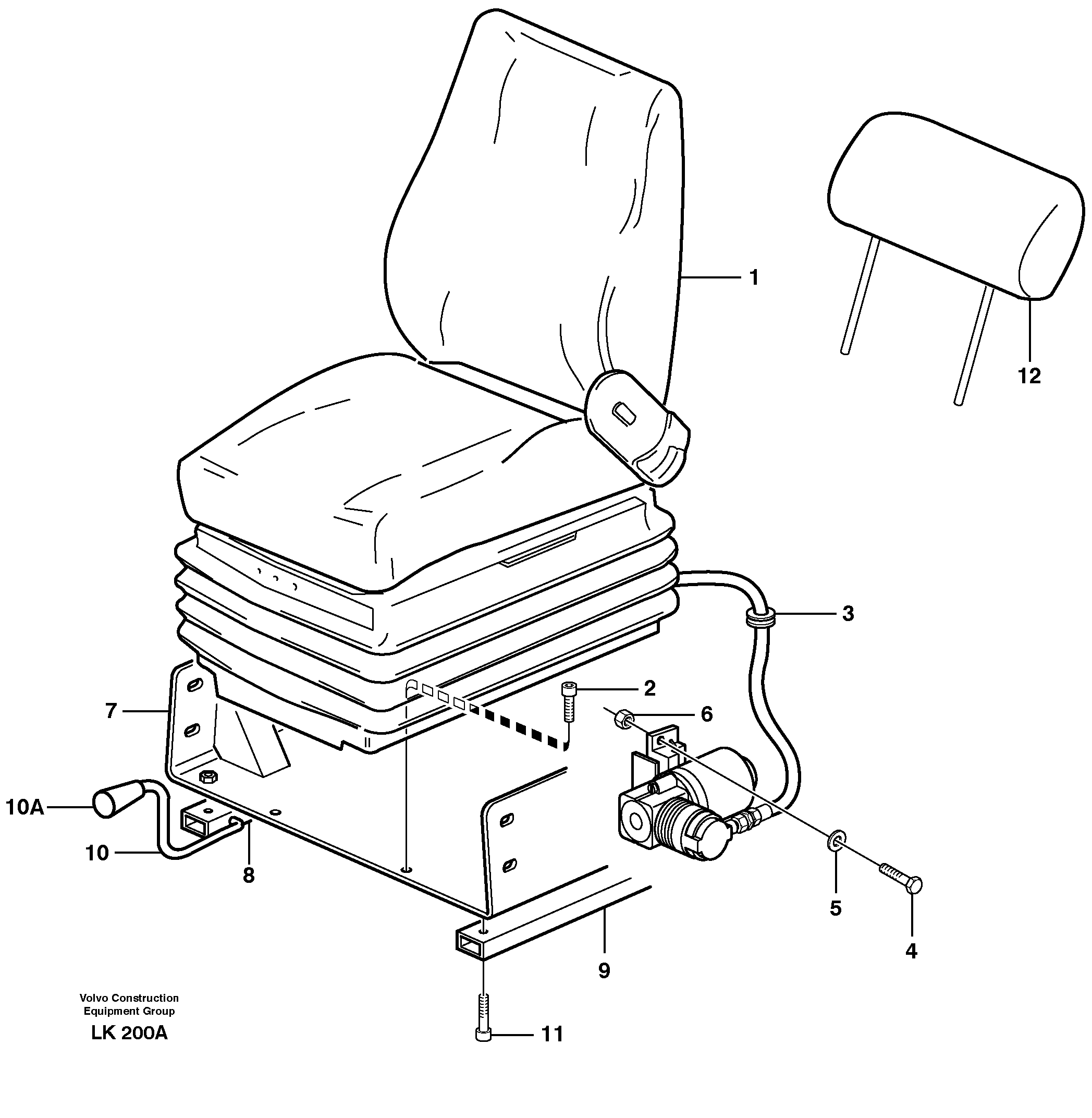 1
12
3
2
6
7
10A
10
8
5
4
9
11
Volvo Construction Equipment Group
LK 200A