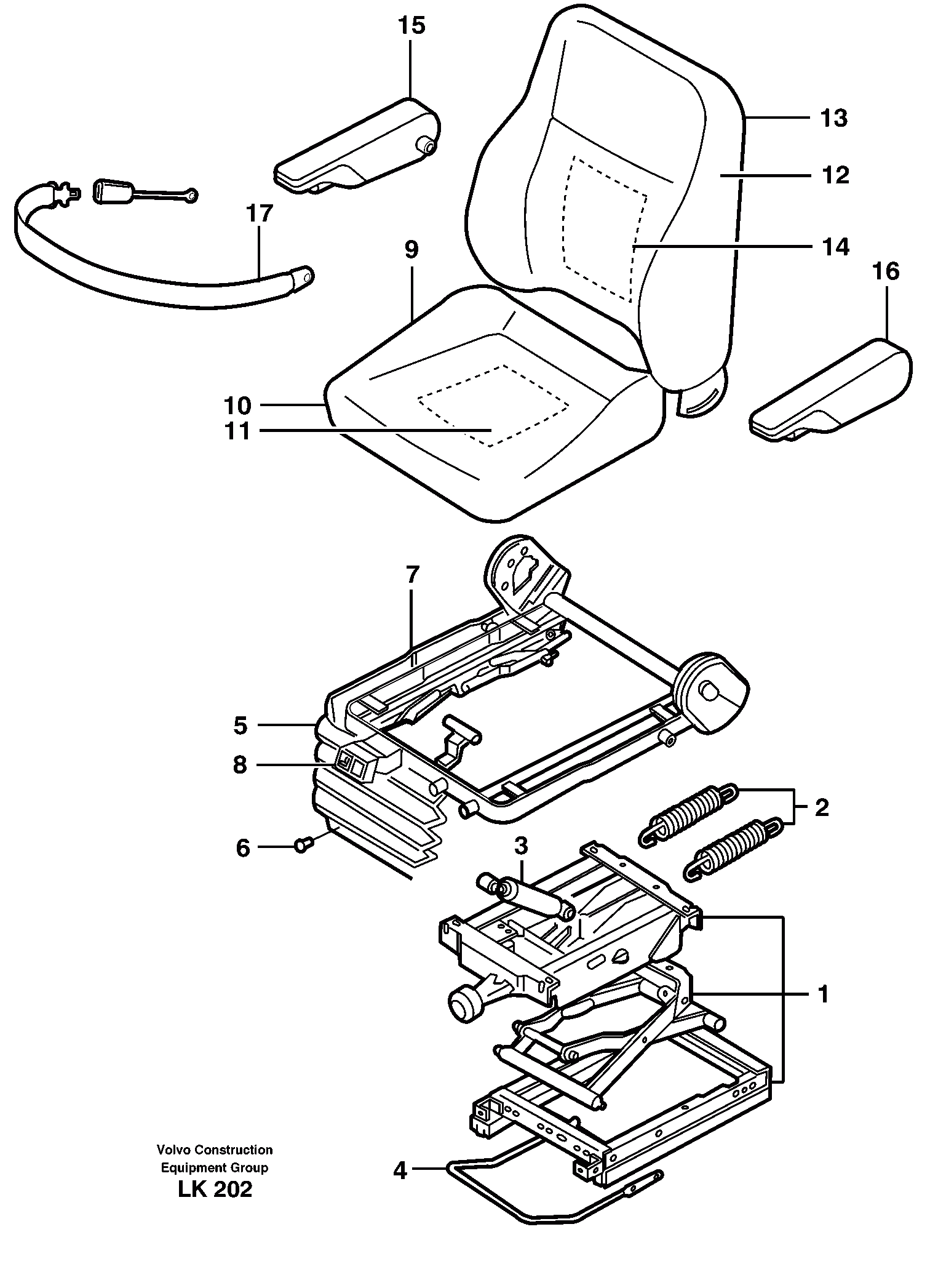 15

13

12

17

14

9

16

10

11

7

5

8

2

6

3

1

Volvo Construction
Equipment Group
LK 202

4