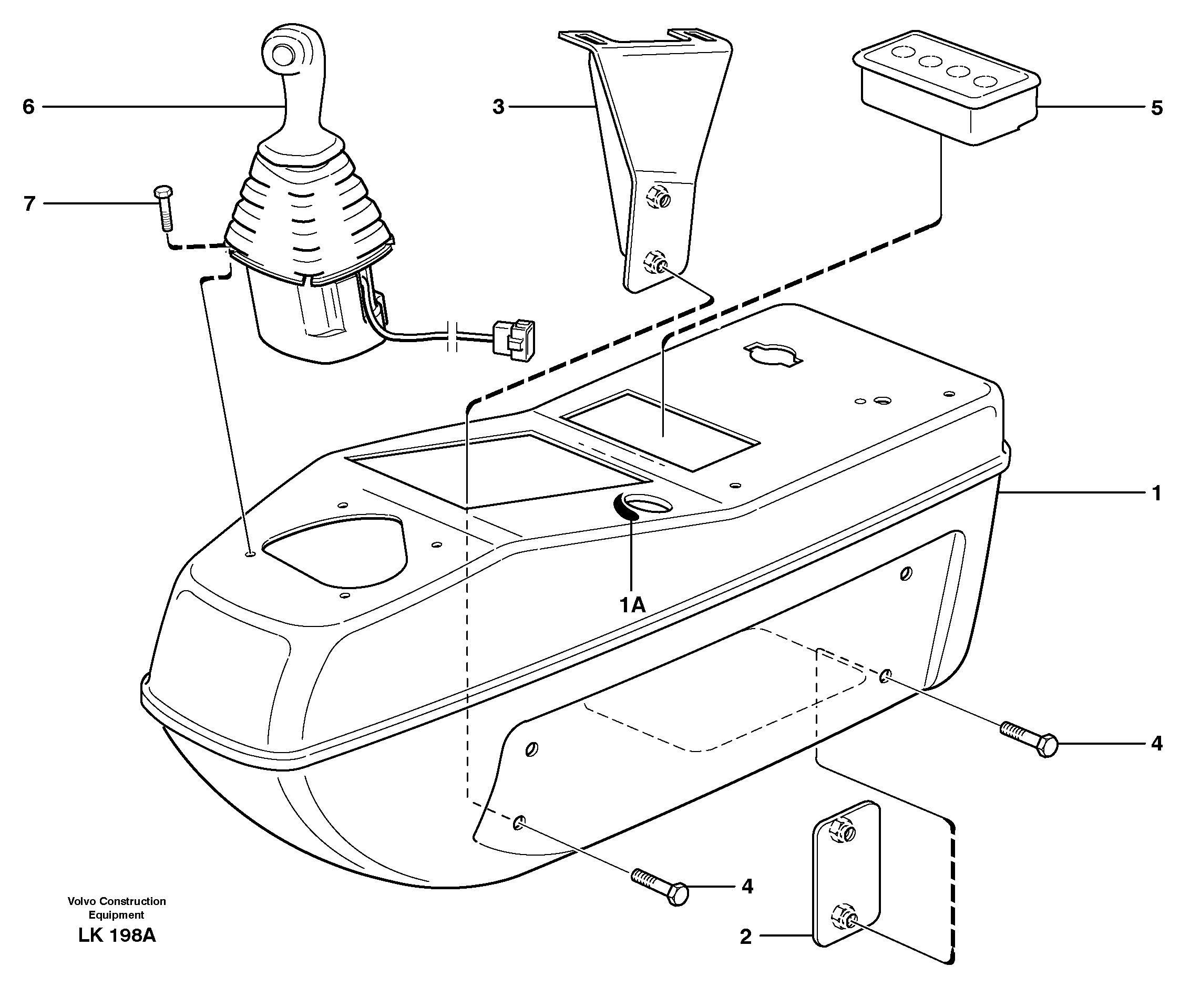 6

3

5

7

1

1A

4

4

2

Volvo Construction Equipment

LK 198A