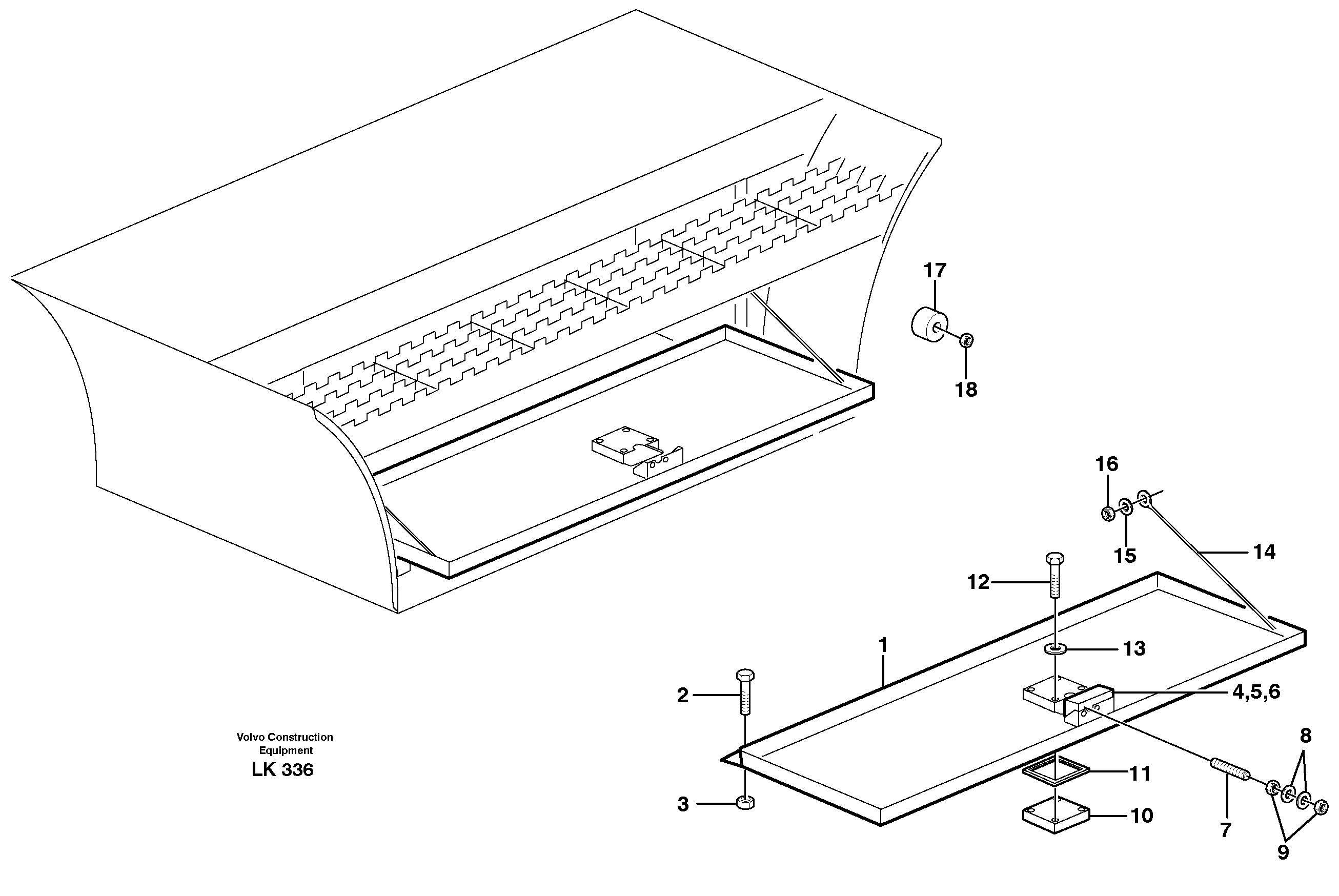 17
18
16
15
14
12
13
1
4,5,6
2
8
11
3
10
7
9
Volvo Construction Equipment
LK 336