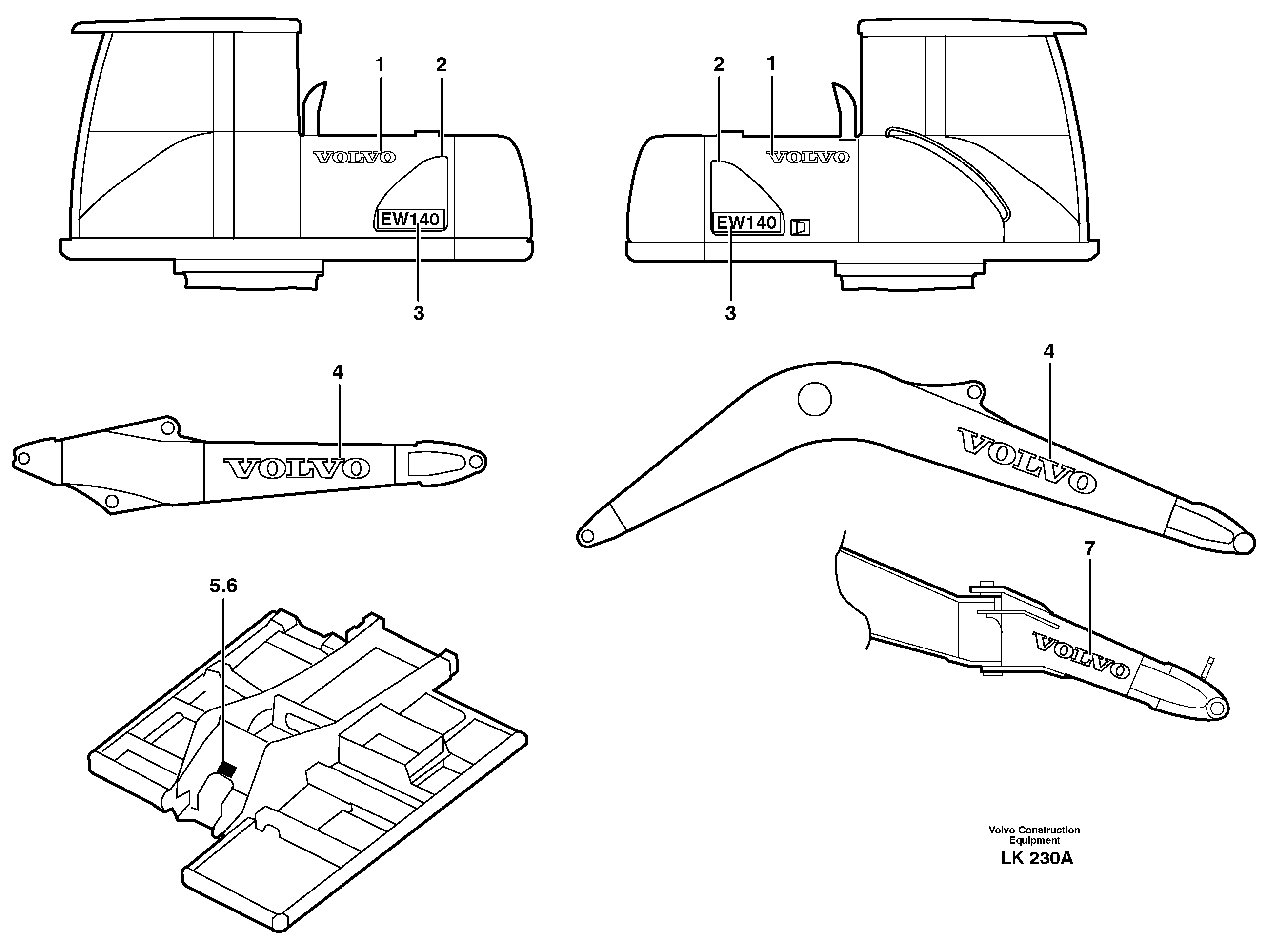 1
2
VOLVO
EW140
3

2
1
VOLVO
EW140
3

4
VOLVO

4
VOLVO

7
VOLVO

5.6

Volvo Construction Equipment
LK 230A