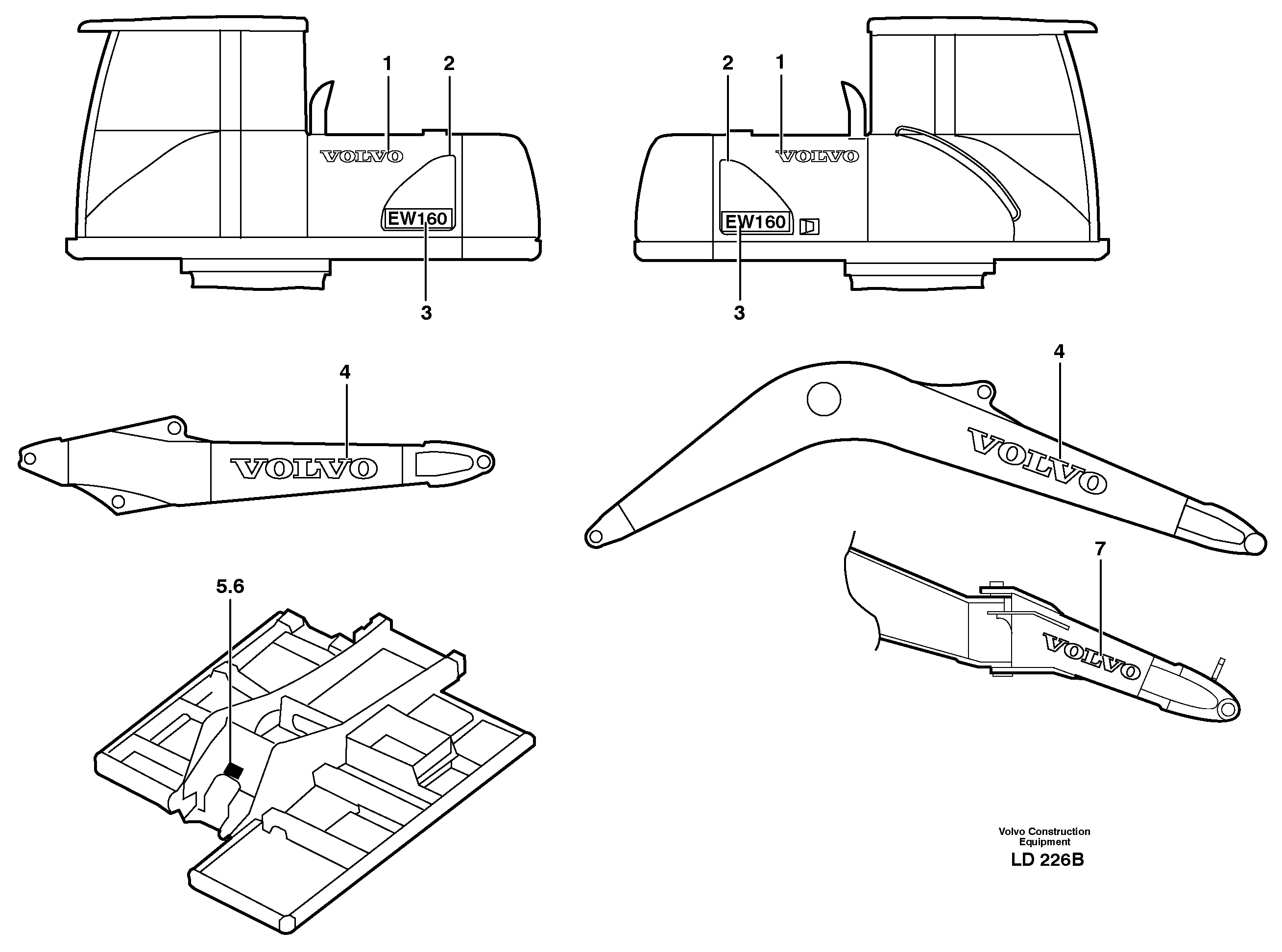 1
2
VOLVO
EW160
3

2
1
VOLVO
EW160
3

4
VOLVO

4
VOLVO

5.6

7
VOLVO

Volvo Construction Equipment
LD 226B