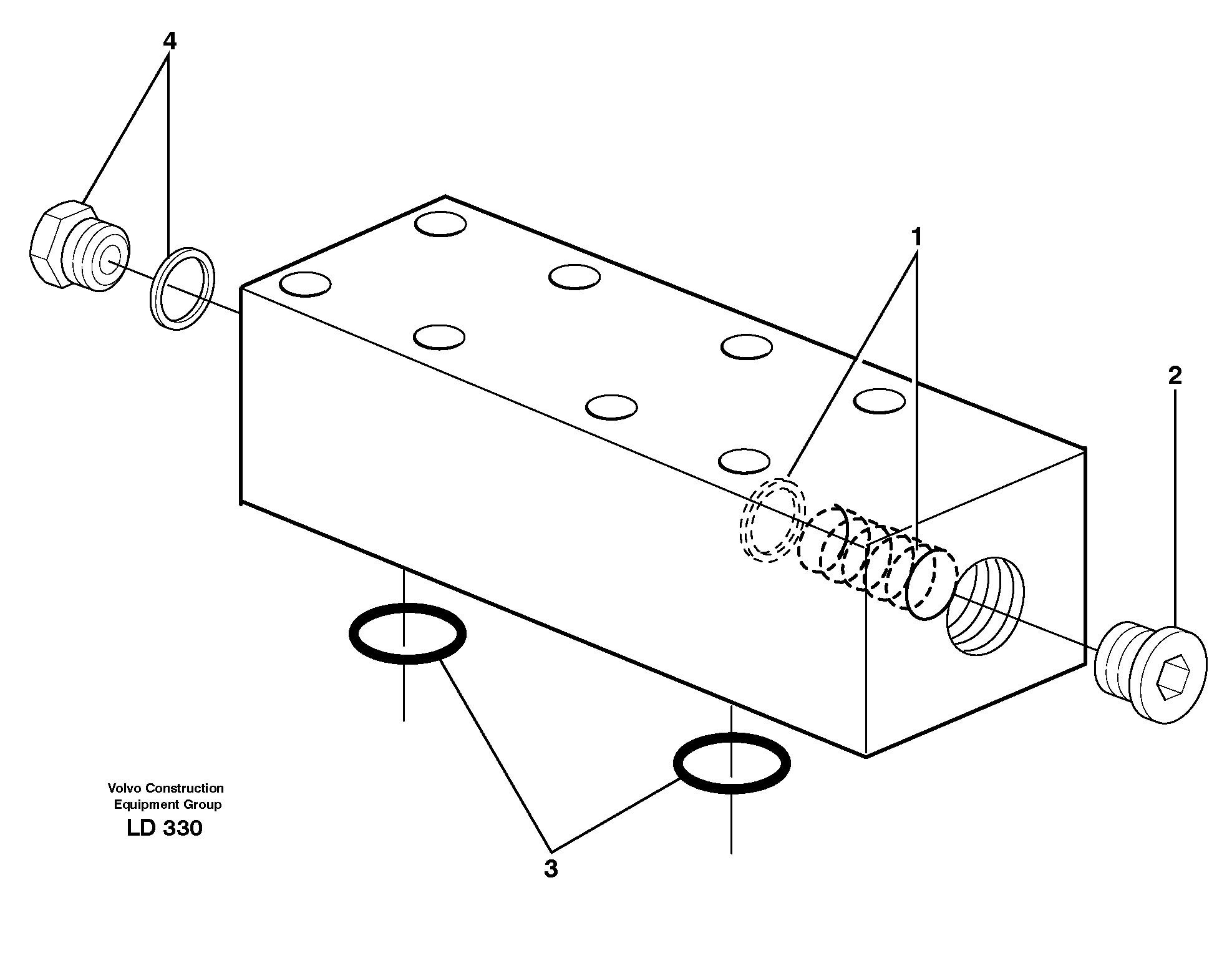 4

1

2

Volvo Construction
Equipment Group
LD 330

3