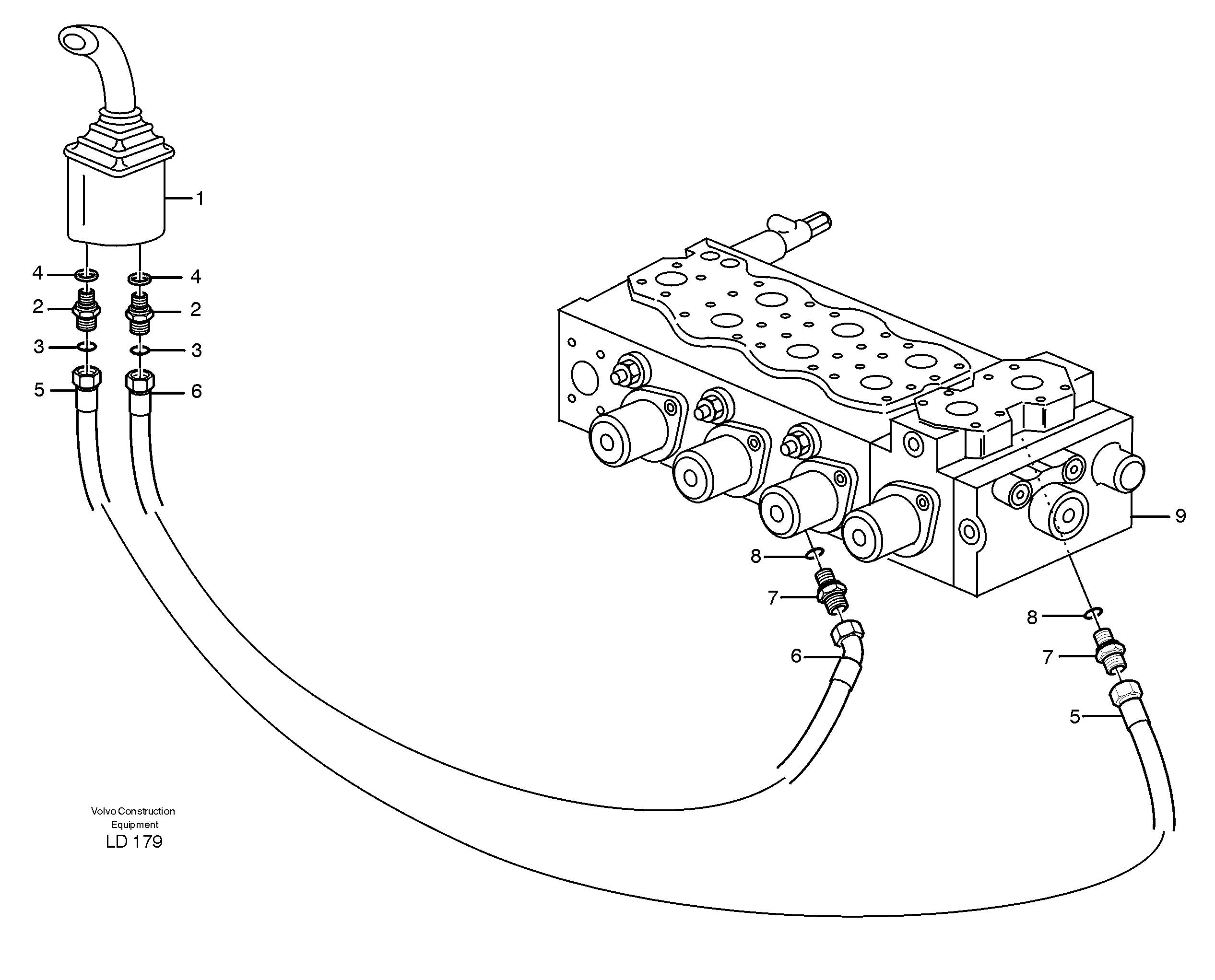 1

4
4
2
2
3
3
5
6

9

8
7
6

8
7
5

Volvo Construction Equipment
LD 179