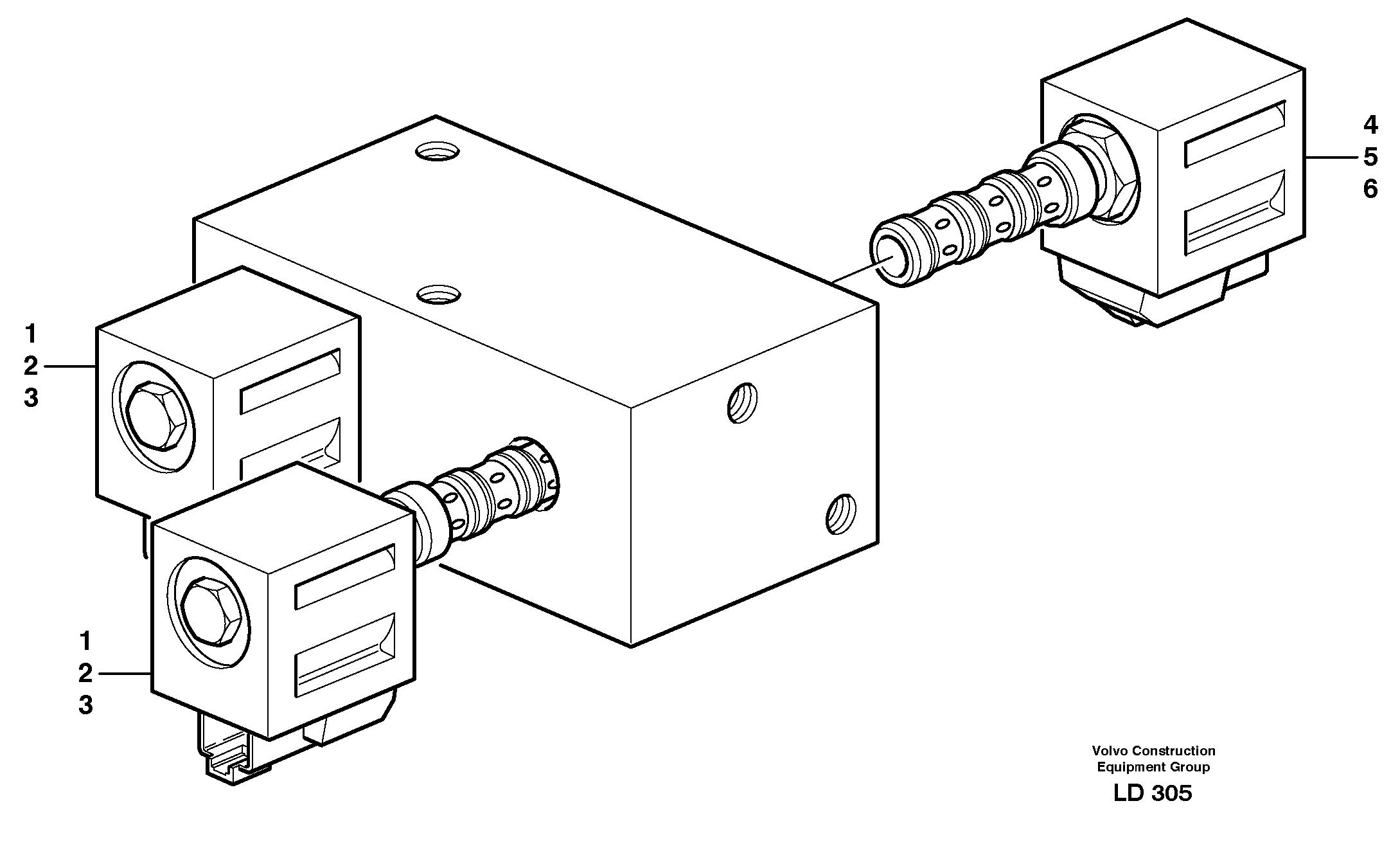 4
5
6

1
2
3

1
2
3

Volvo Construction
Equipment Group
LD 305