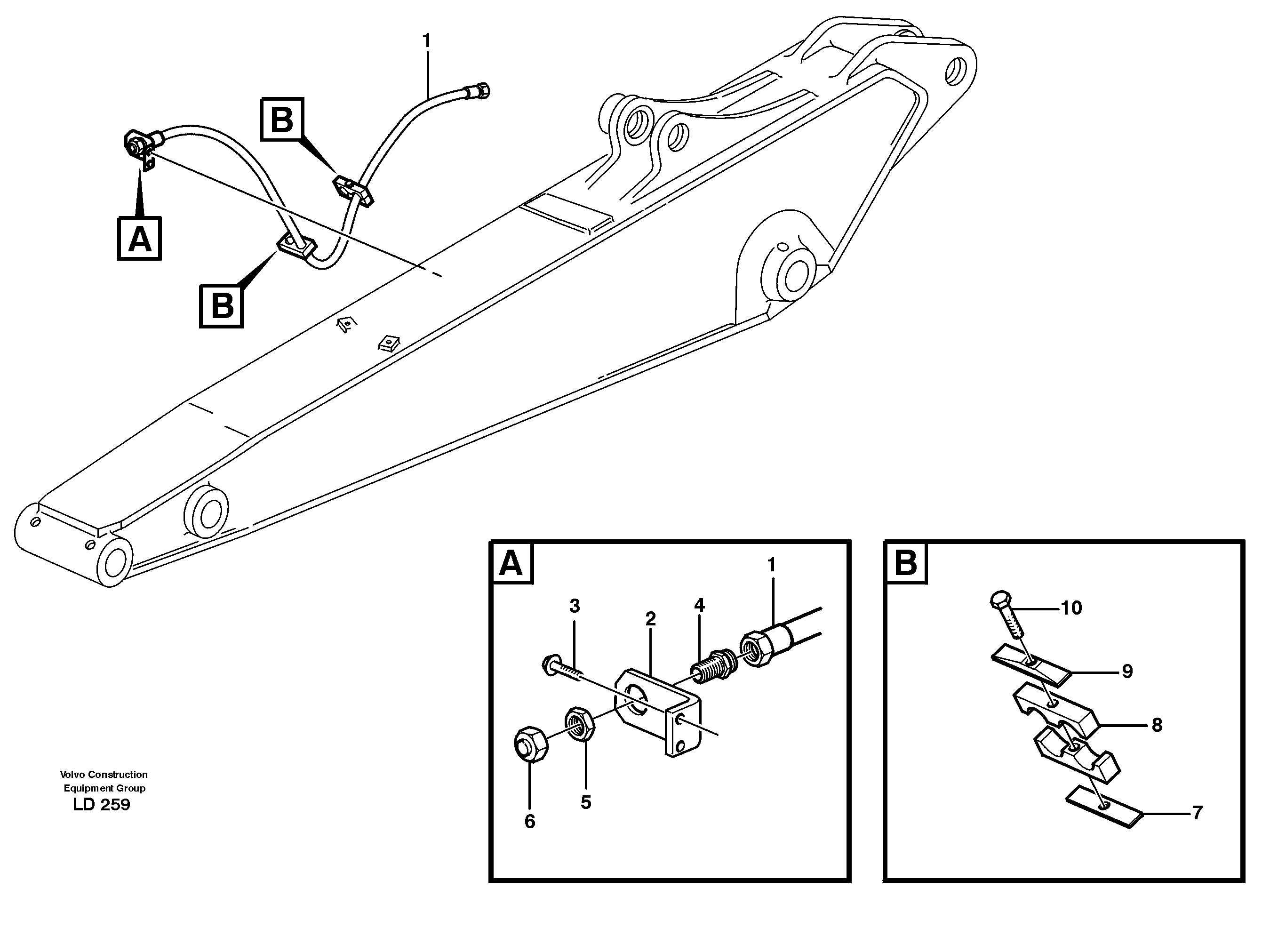 1

B

A

B

A

1

3

2

4

6

5

B

10

9

8

7

Volvo Construction Equipment Group
LD 259