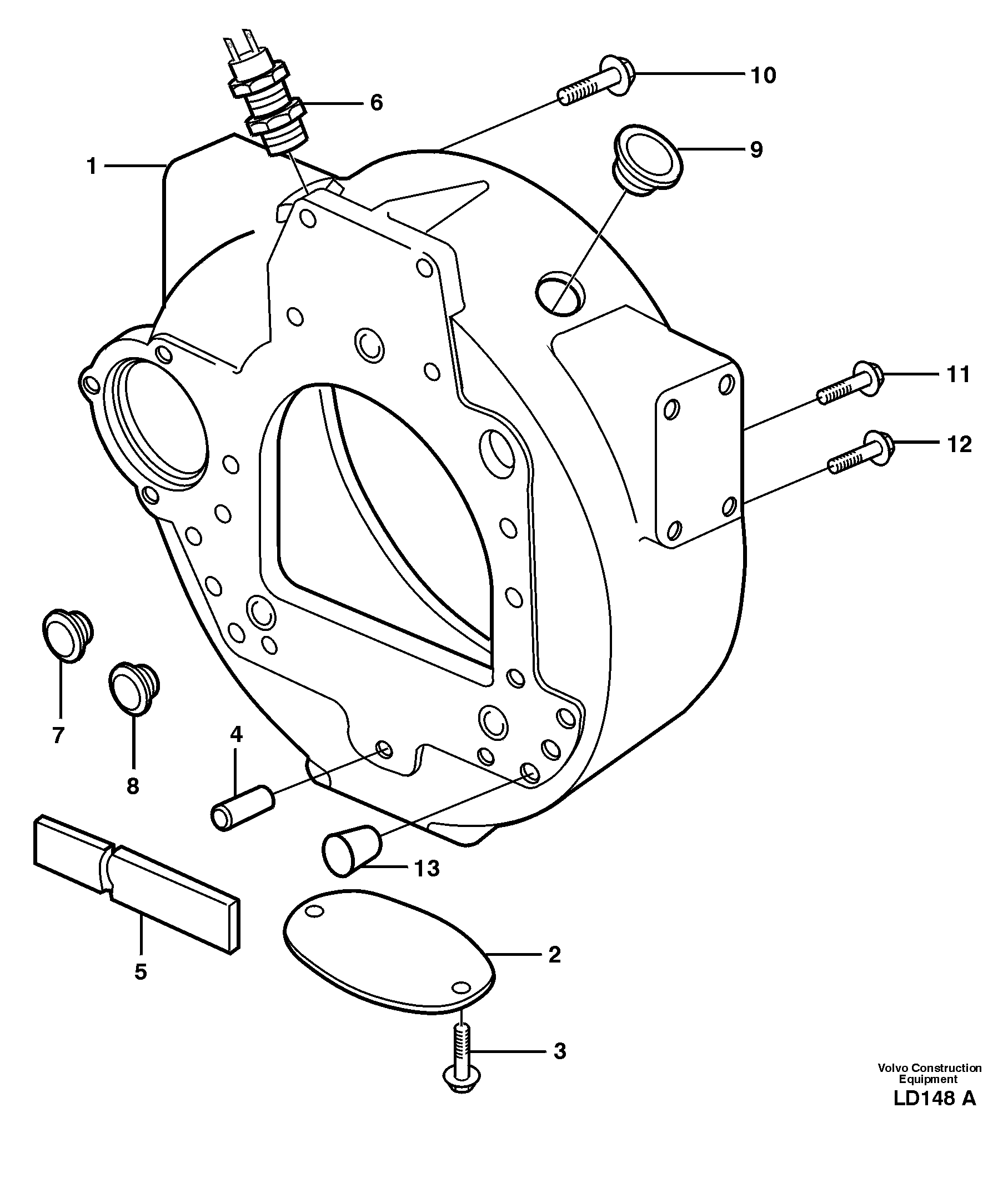 10
6
9
1
11
12
7
4
8
13
5
2
3
Volvo Construction Equipment
LD148 A