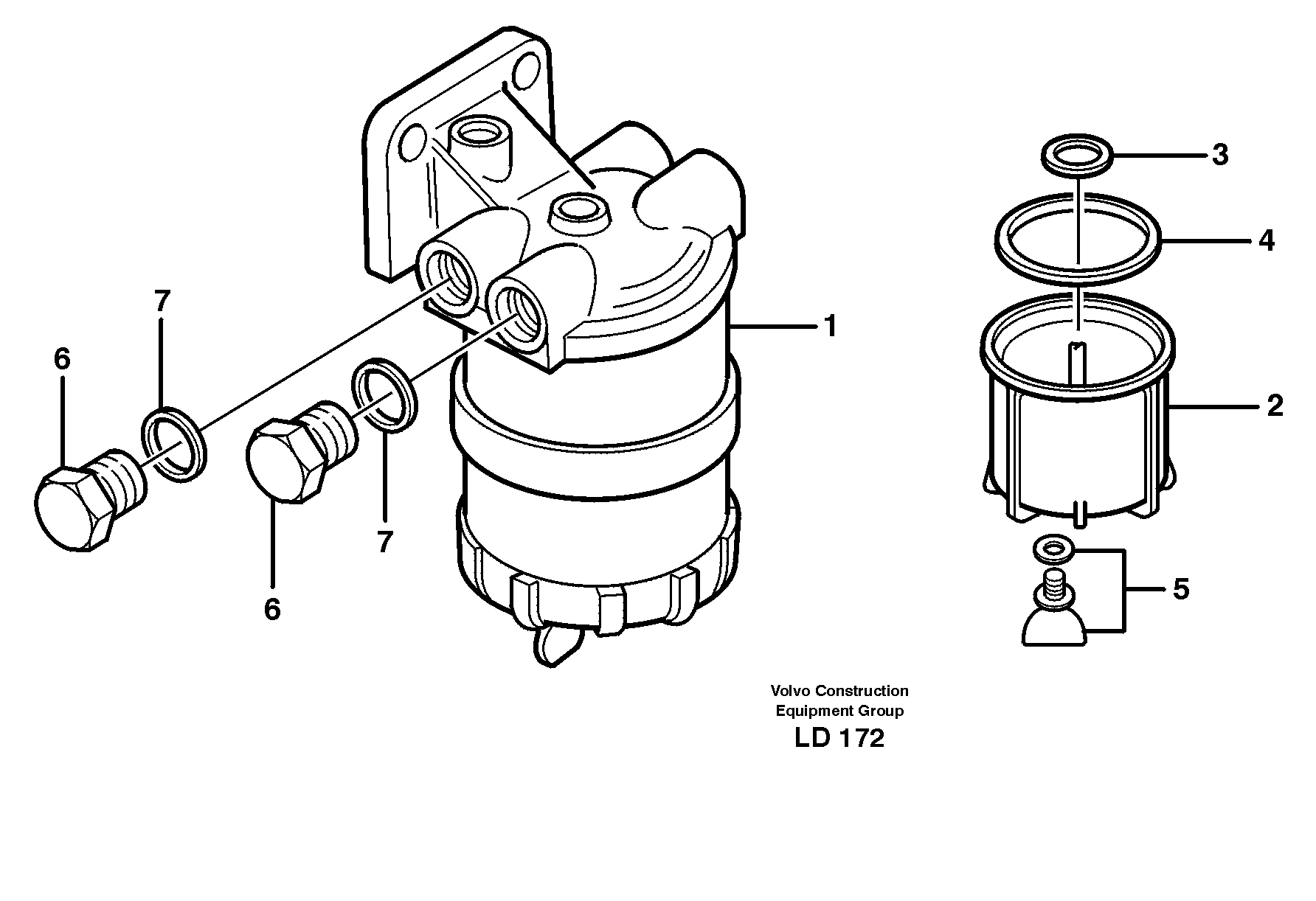 3
4
7
1
6
2
7
6
5

Volvo Construction Equipment Group
LD 172