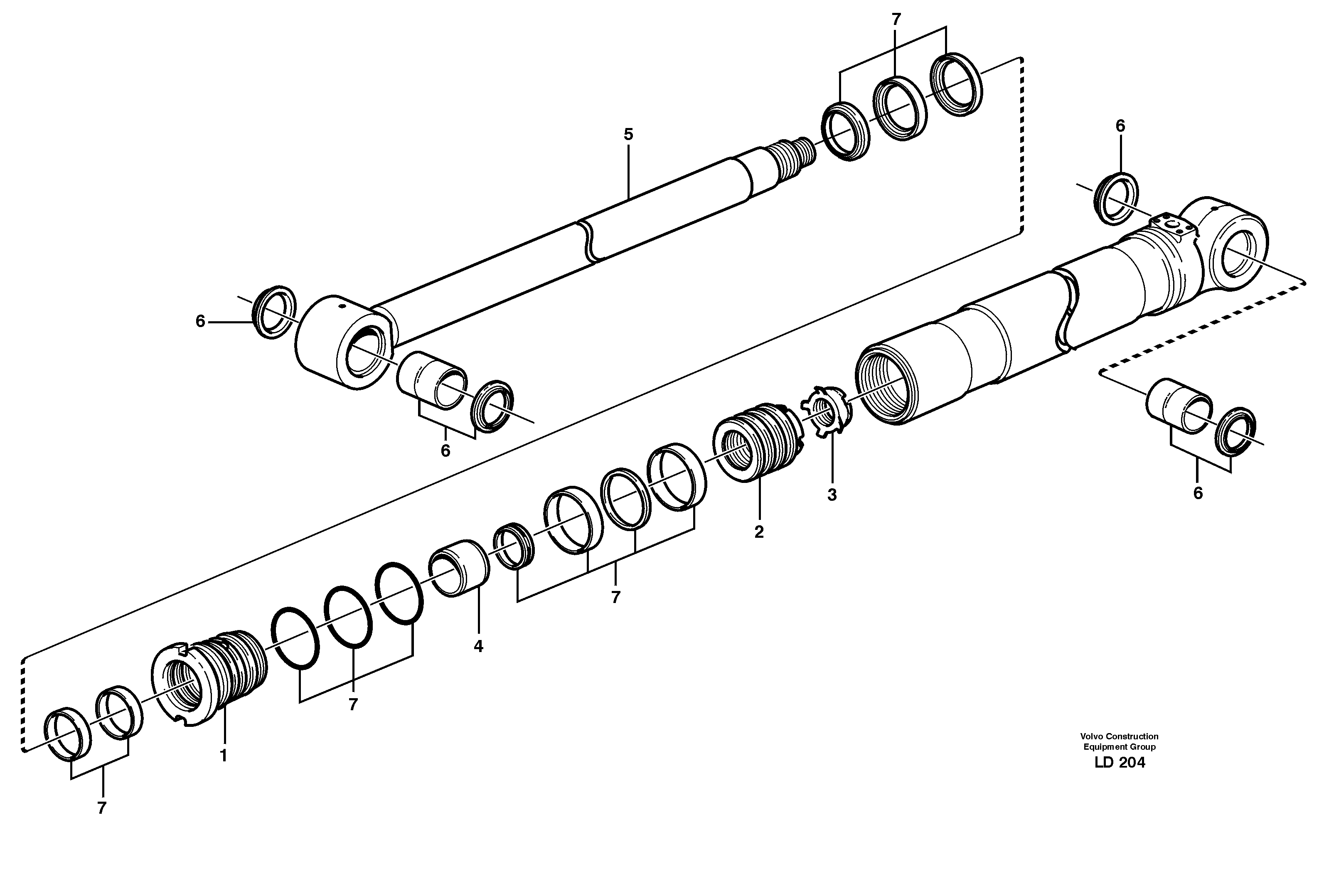 7
5
6
6
6
6
3
2
7
4
7
1
7
Volvo Construction Equipment Group
LD 204