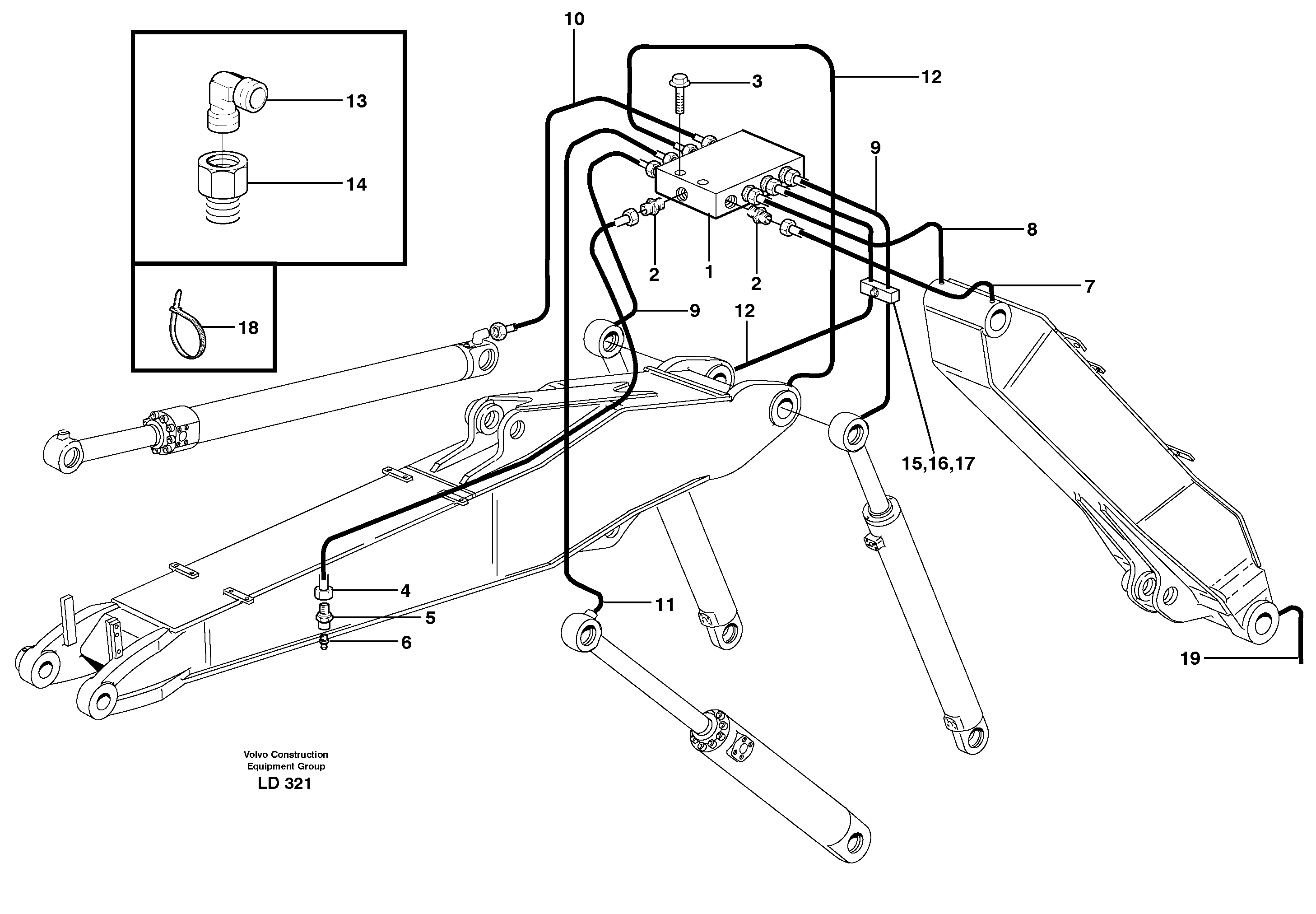 10
13
14
18
3
12
9
8
2
1
2
7
9
12
15,16,17
4
5
6
11
19
Volvo Construction Equipment Group
LD 321