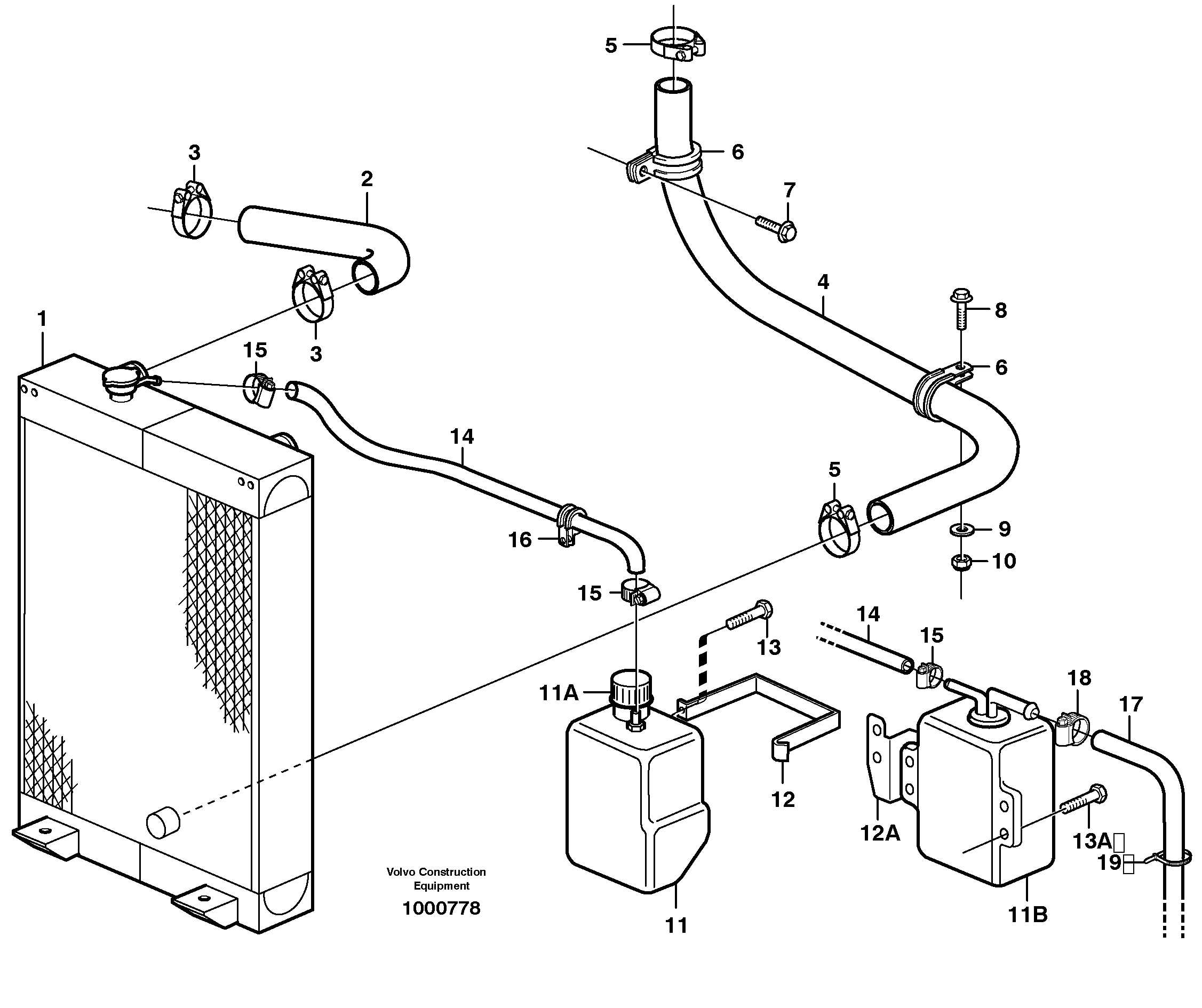 5
3
2
6
7
4
8
1
15
3
6
14
5
16
9
10
15
13
14
15
11A
18
17
12
12A
13A
19
Volvo Construction Equipment
1000778
11
11B