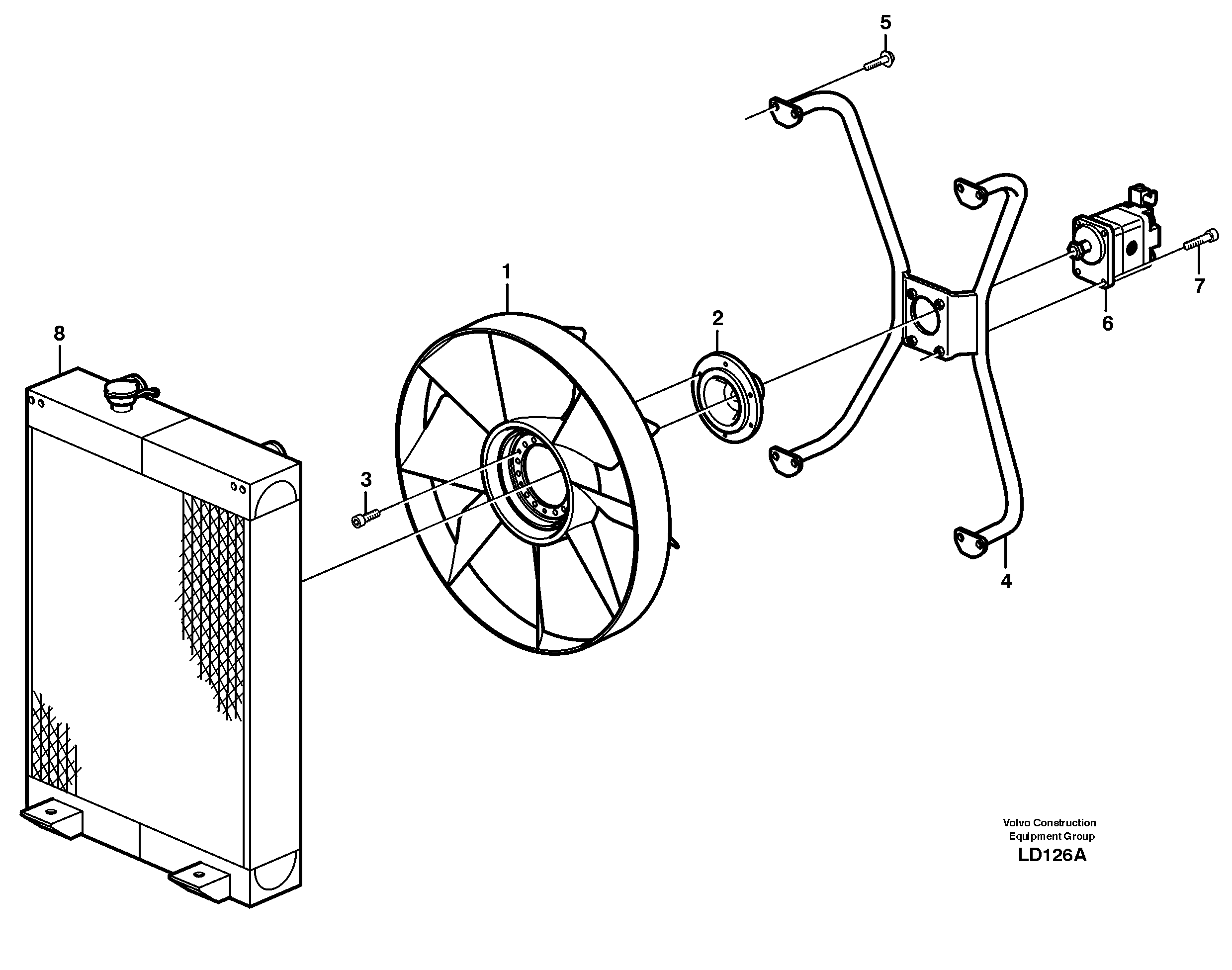 5

1

2

7

6

8

3

4

Volvo Construction
Equipment Group
LD126A