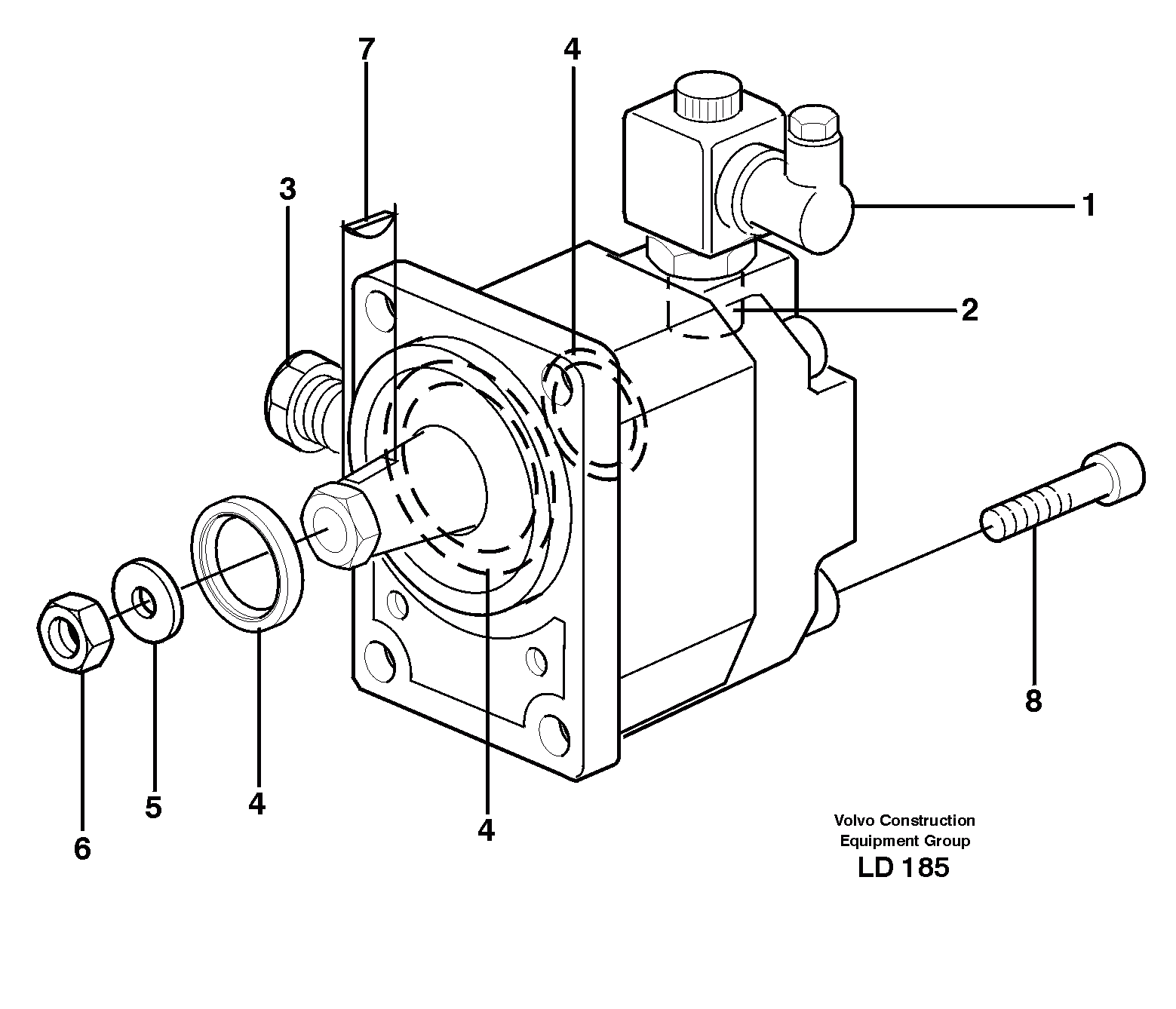 7
4
3
1
2
8
6
5
4
4

Volvo Construction
Equipment Group
LD 185