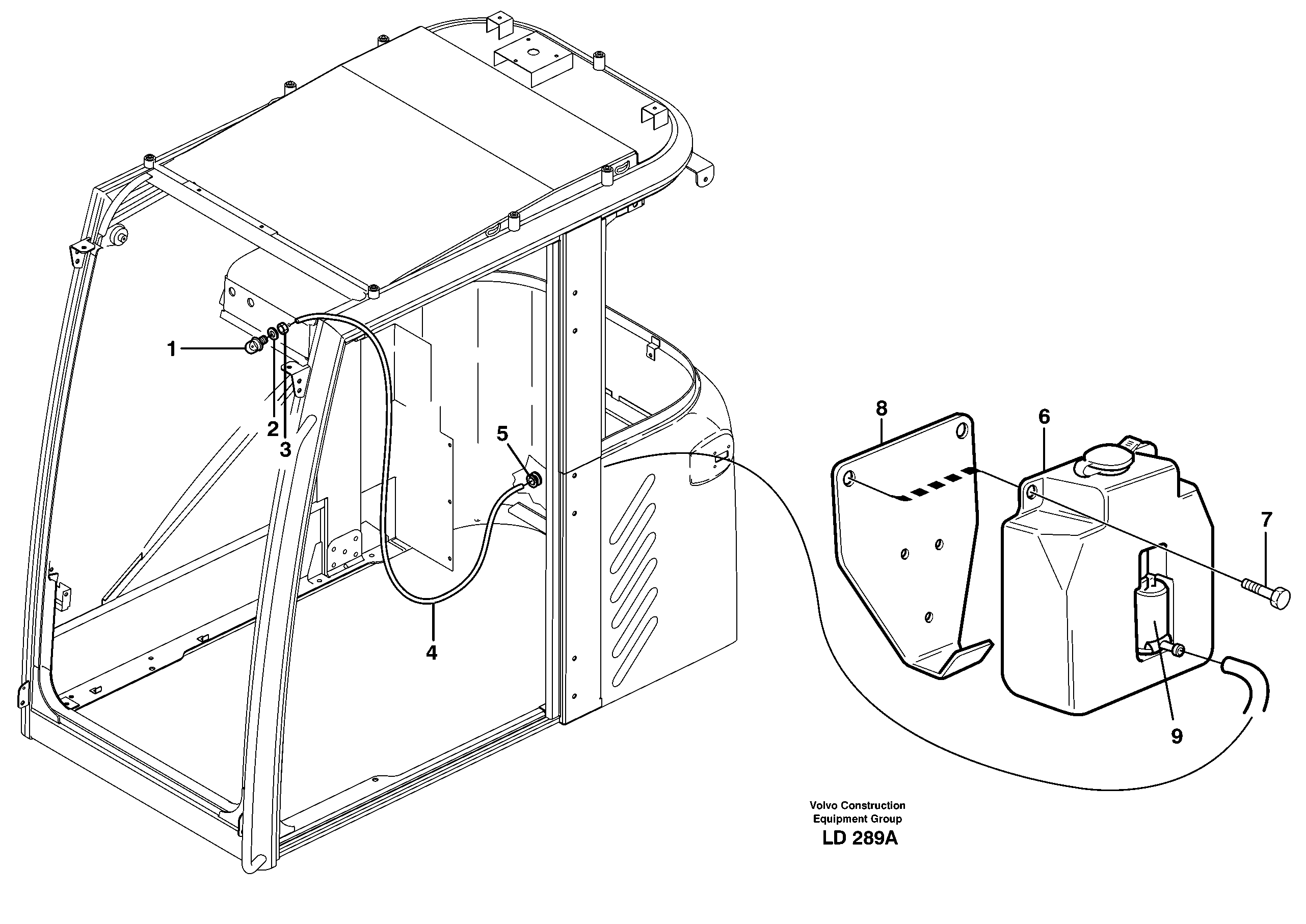 1

2

3

5

4

8

6

7

9

Volvo Construction Equipment Group

LD 289A