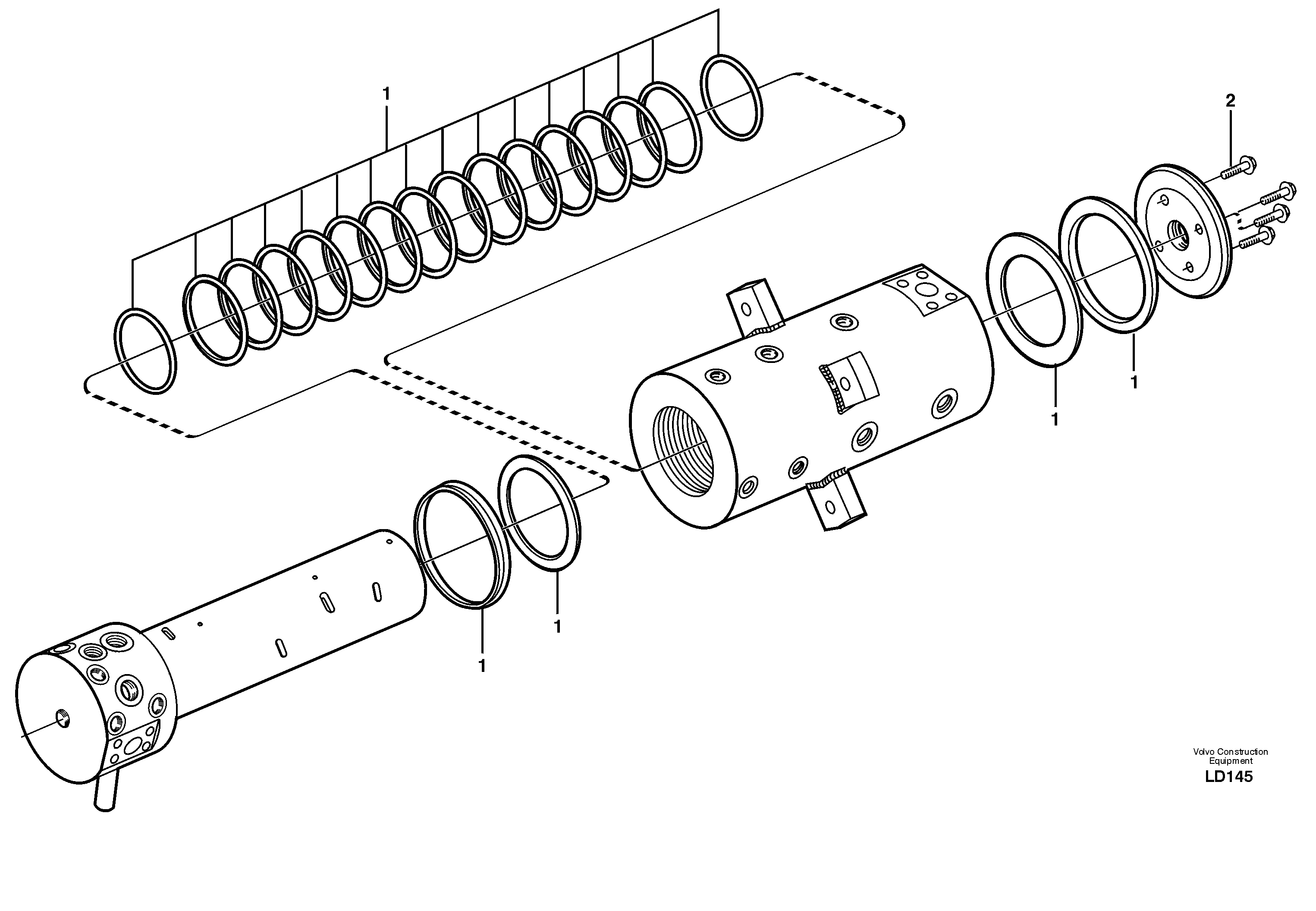 1

2

1

1

1

1

Volvo Construction Equipment
LD145