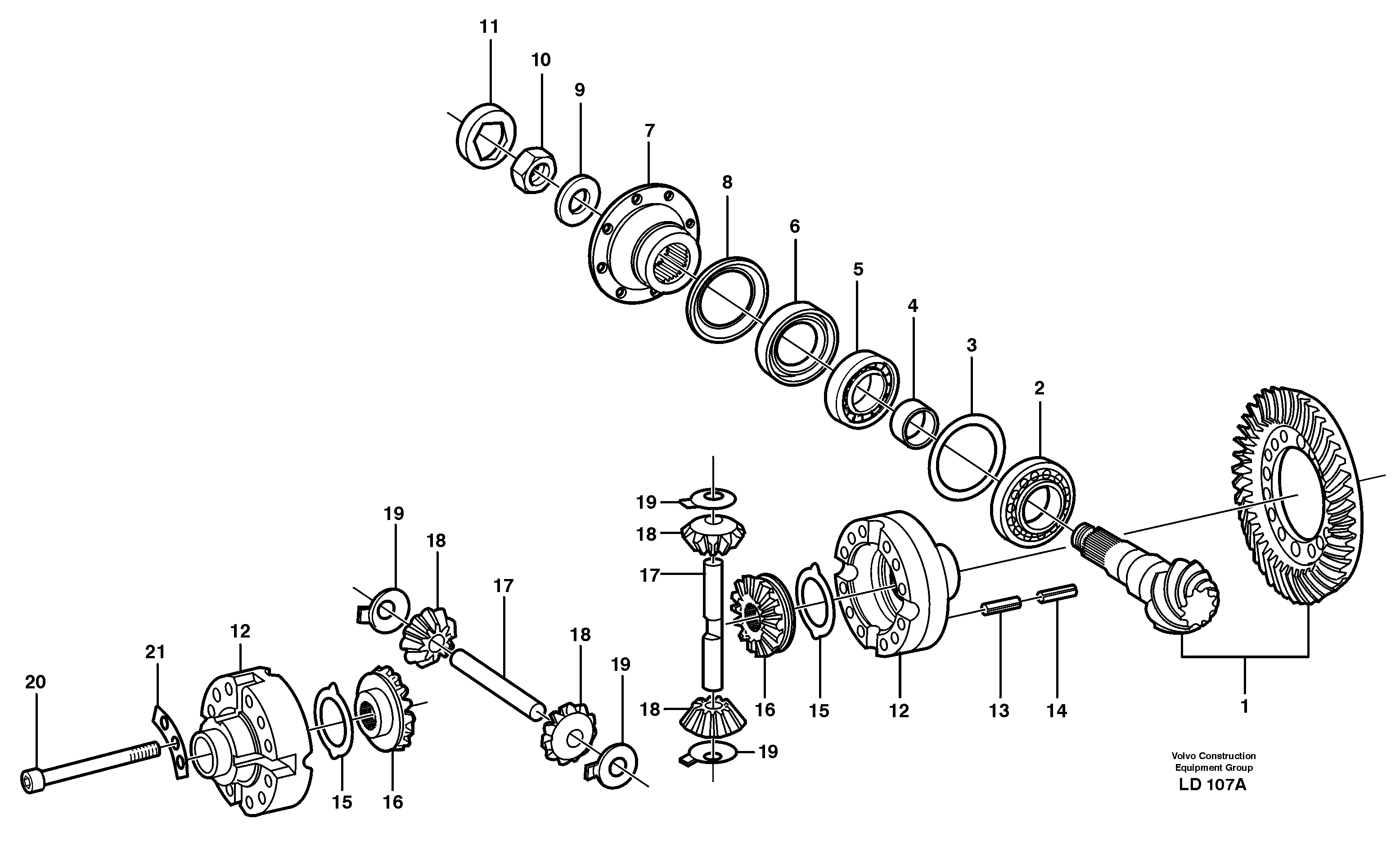 11
10
9
7
8
6
5
4
3
2
19
18
17
19
18
17
18
19
12
21
20
15
16
18
19
16
15
12
13
14
1

Volvo Construction
Equipment Group
LD 107A