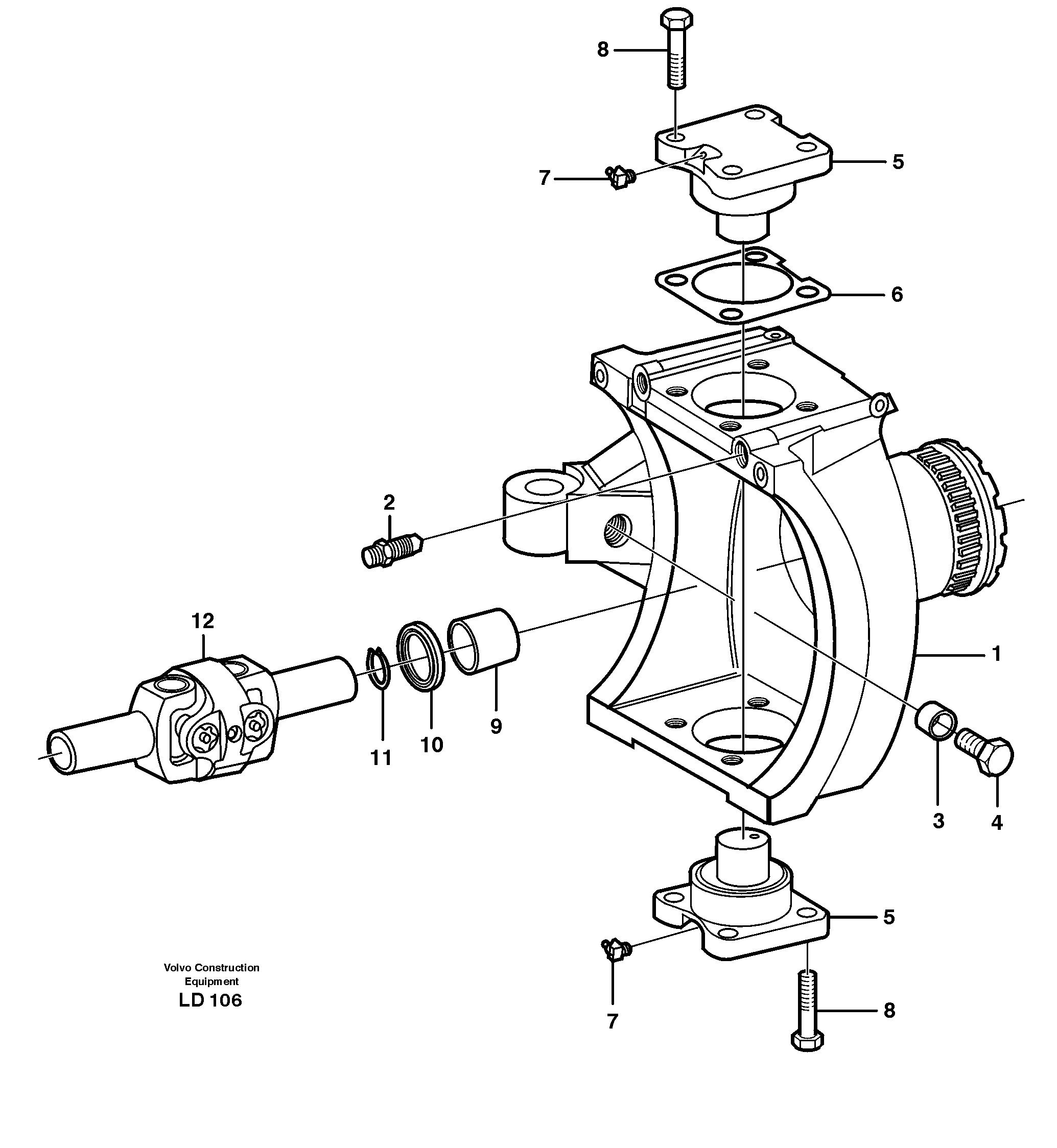 8

5

7

6

2

12

1

11

10

9

3

4

5

7

8

Volvo Construction Equipment

LD 106