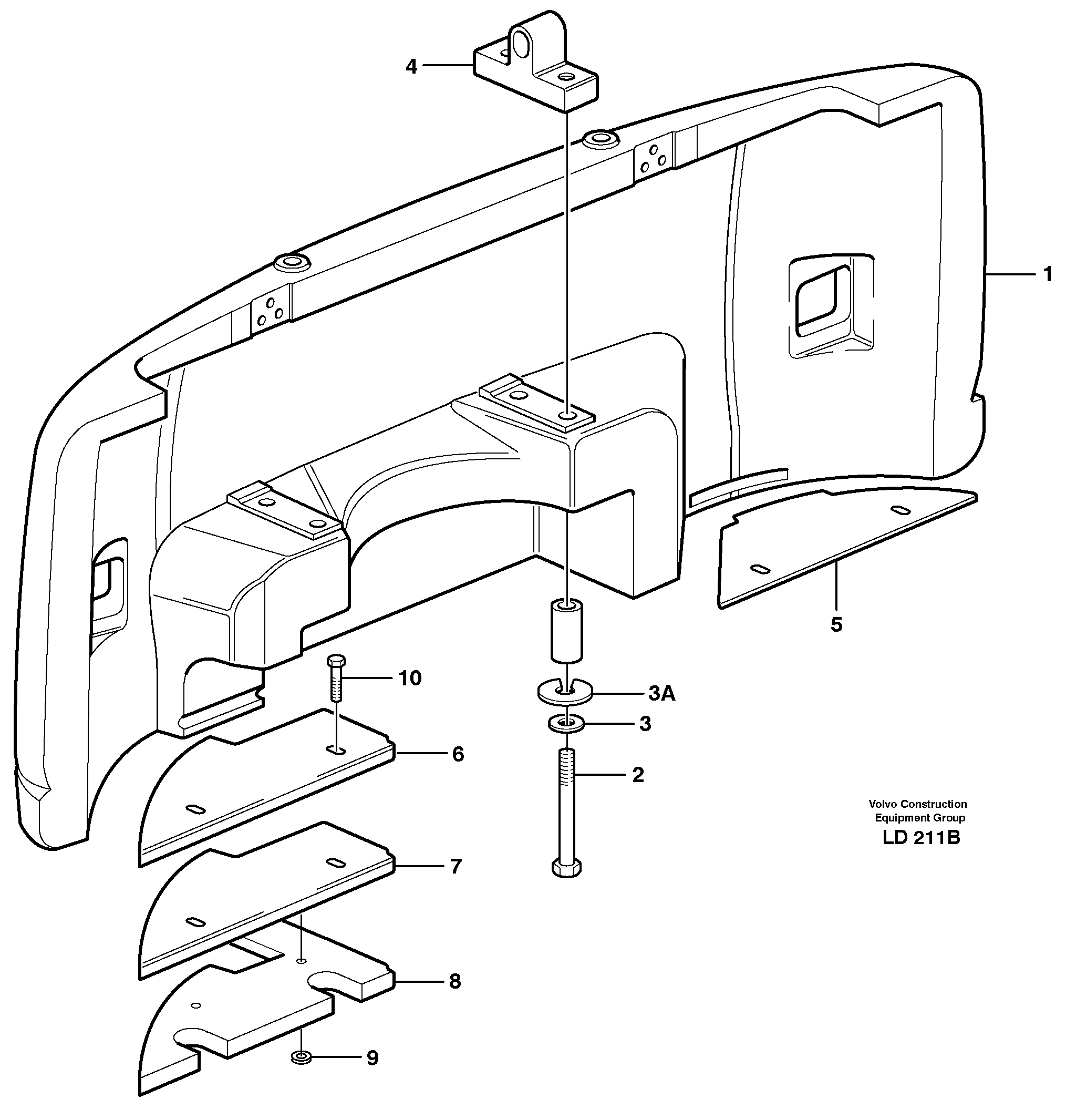 4

1

5

10

3A

3

6

2

Volvo Construction Equipment Group
LD 211B

7

8

9