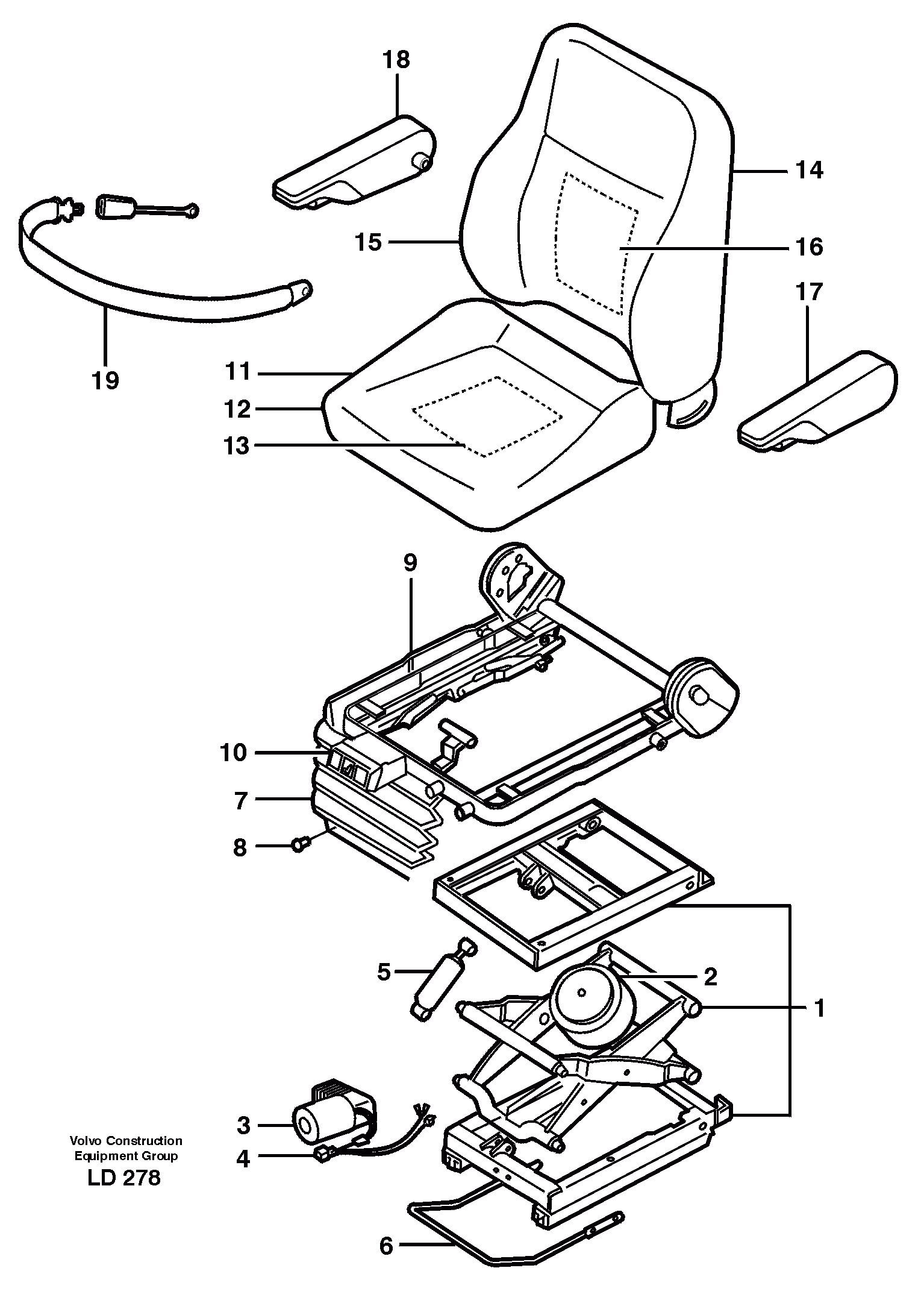 18

14

15

16

17

19

11

12

13

9

10

7

8

5

2

1

3

4

6

Volvo Construction Equipment Group
LD 278