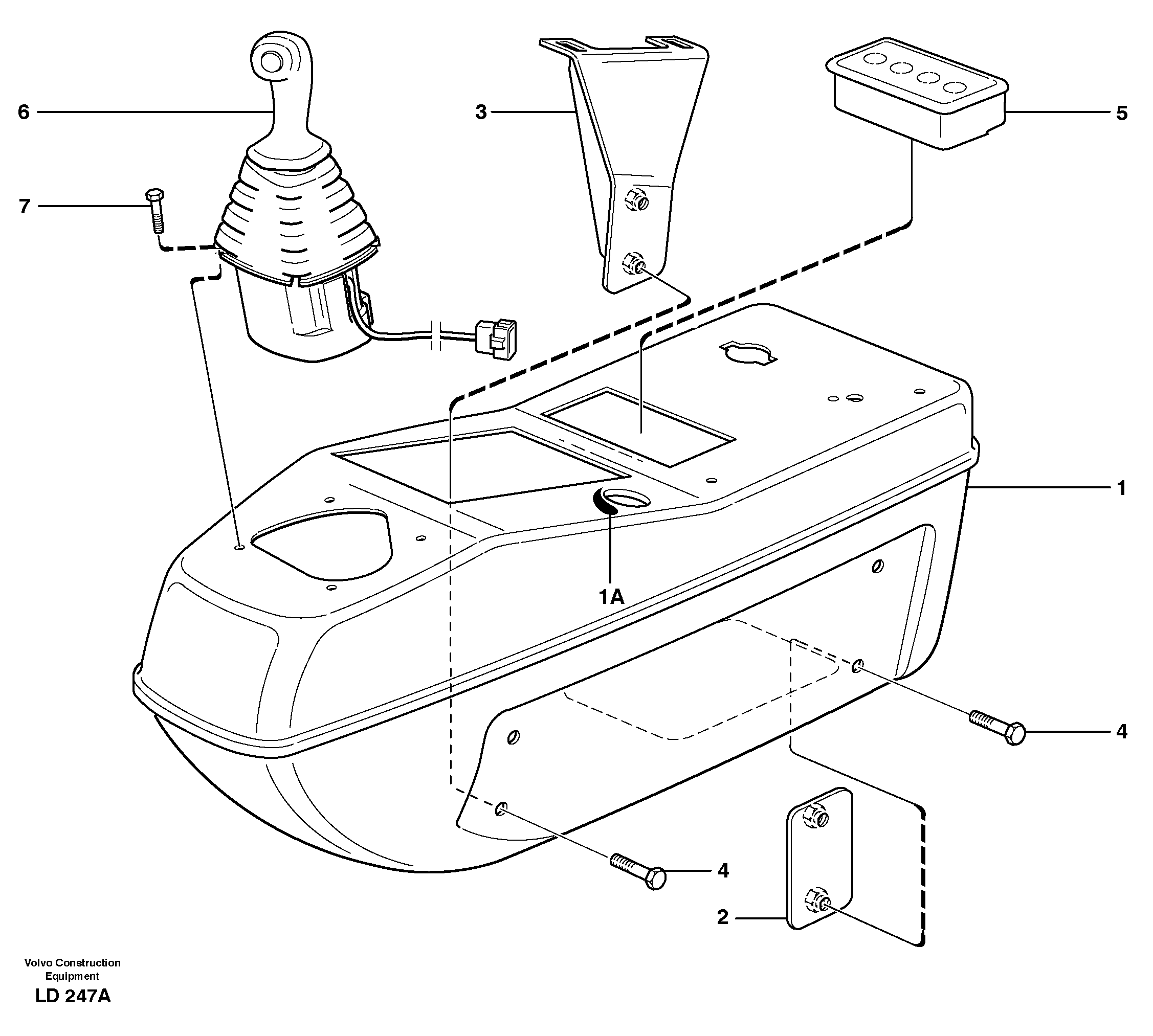 6

3

5

7

1

1A

4

4

2

Volvo Construction Equipment

LD 247A