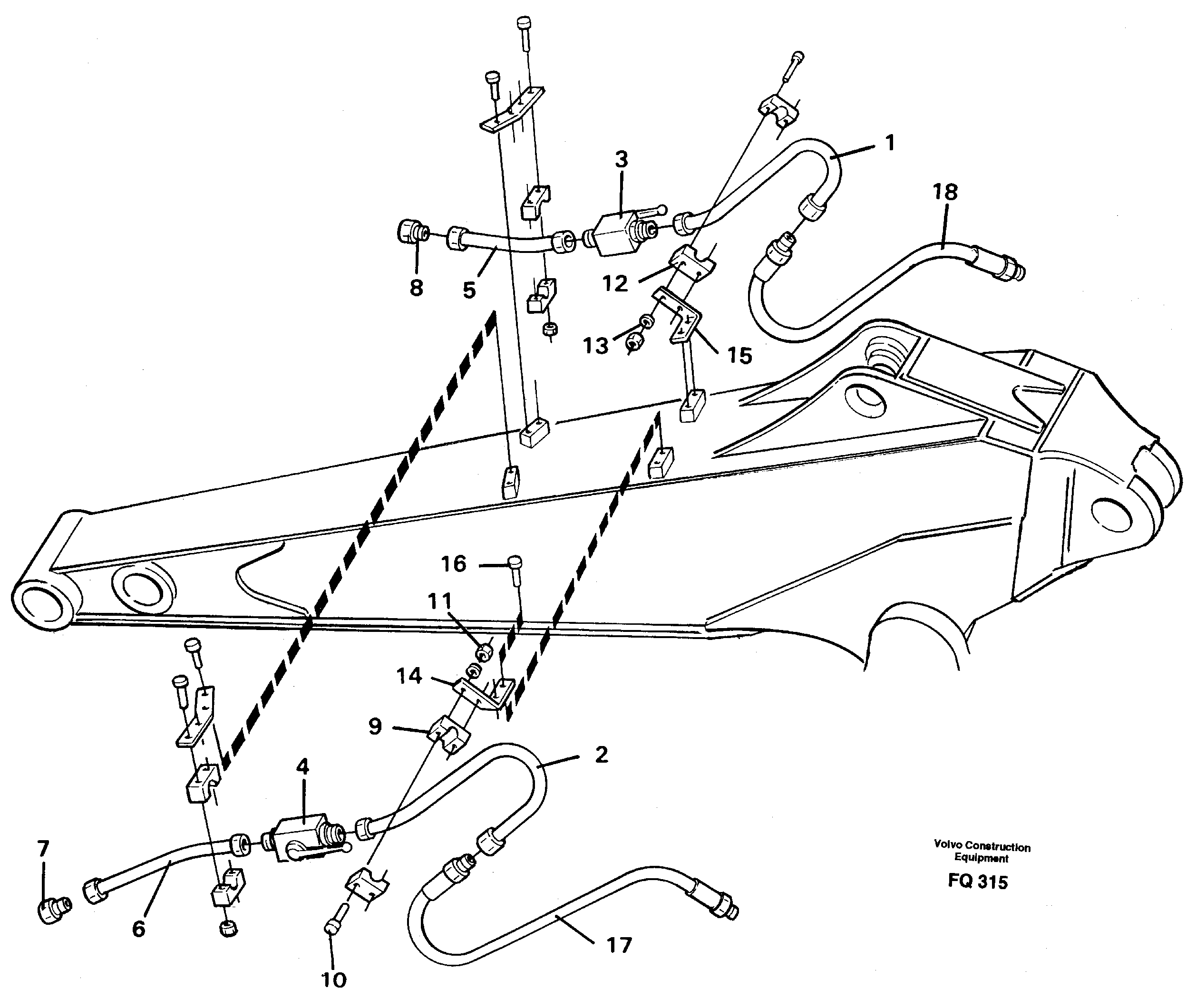 1
3
18
8
5
12
13
15
16
11
14
9
2
4
7
6
10
17

Volvo Construction Equipment
FQ 315