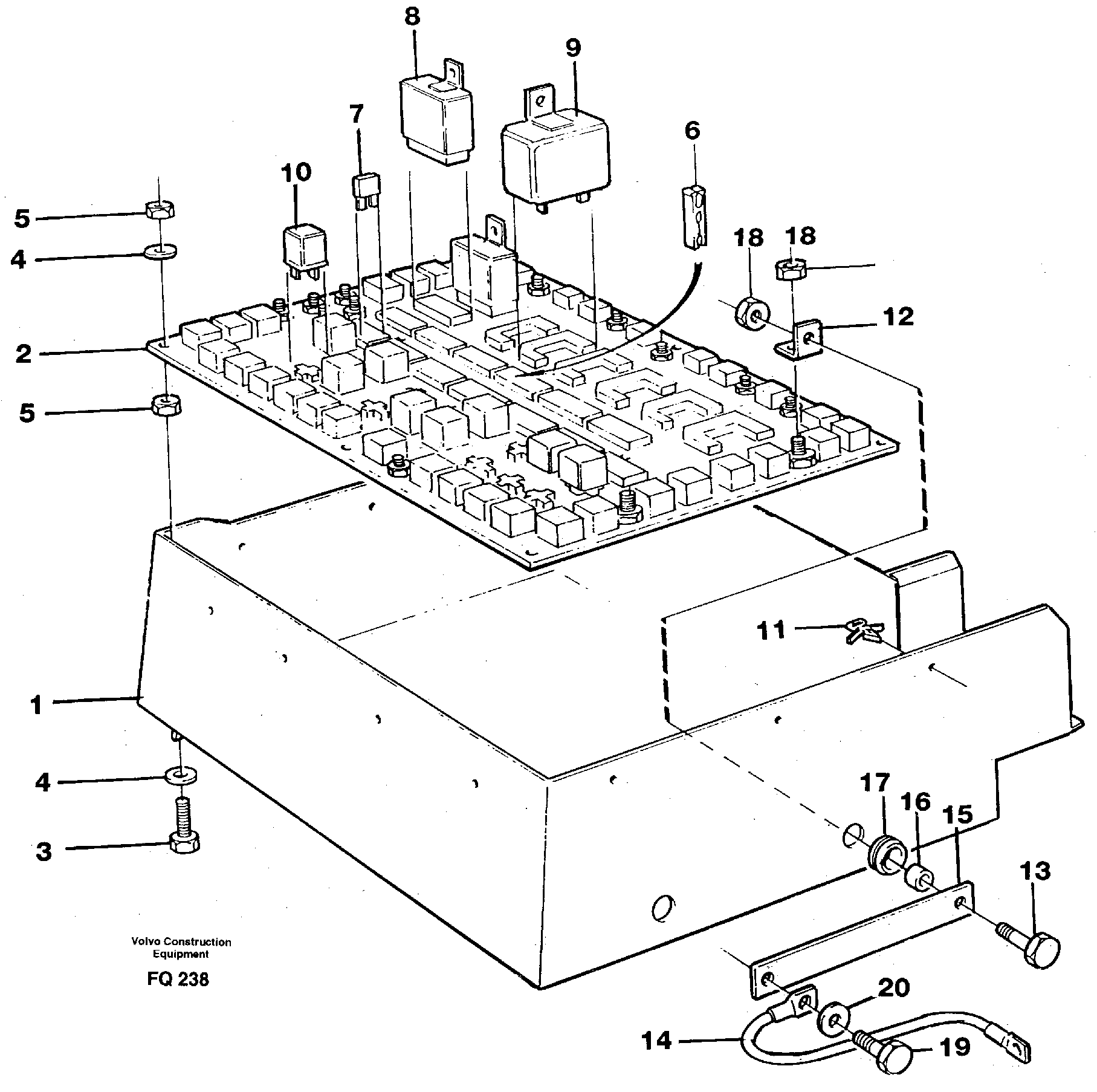 8
9
7
6
10
5
4
18
18
12
2
5
11
1
4
3
17
16
15
13
Volvo Construction Equipment
FQ 238
20
14
19