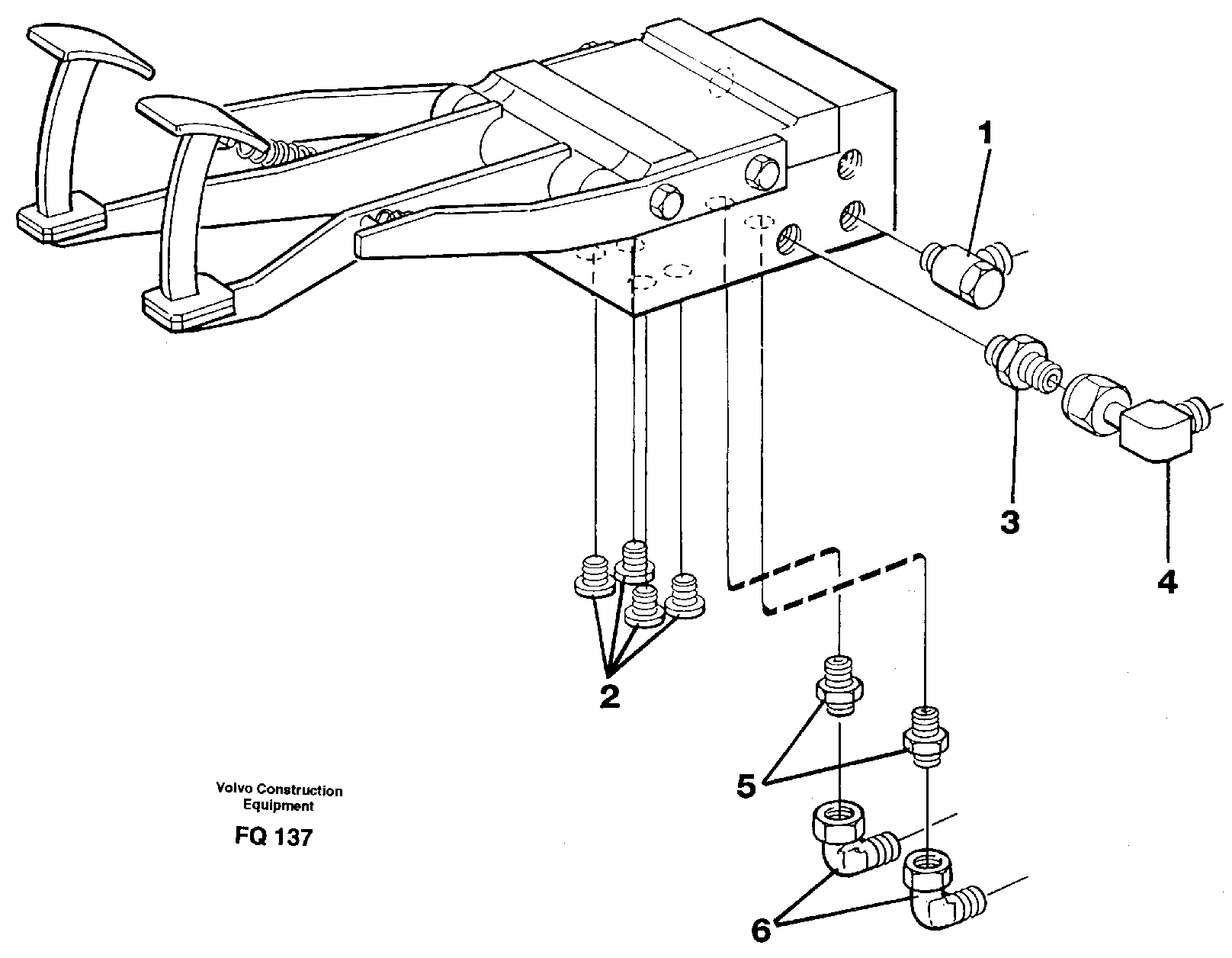 1
3
4
2
5
6
Volvo Construction
Equipment
FQ 137