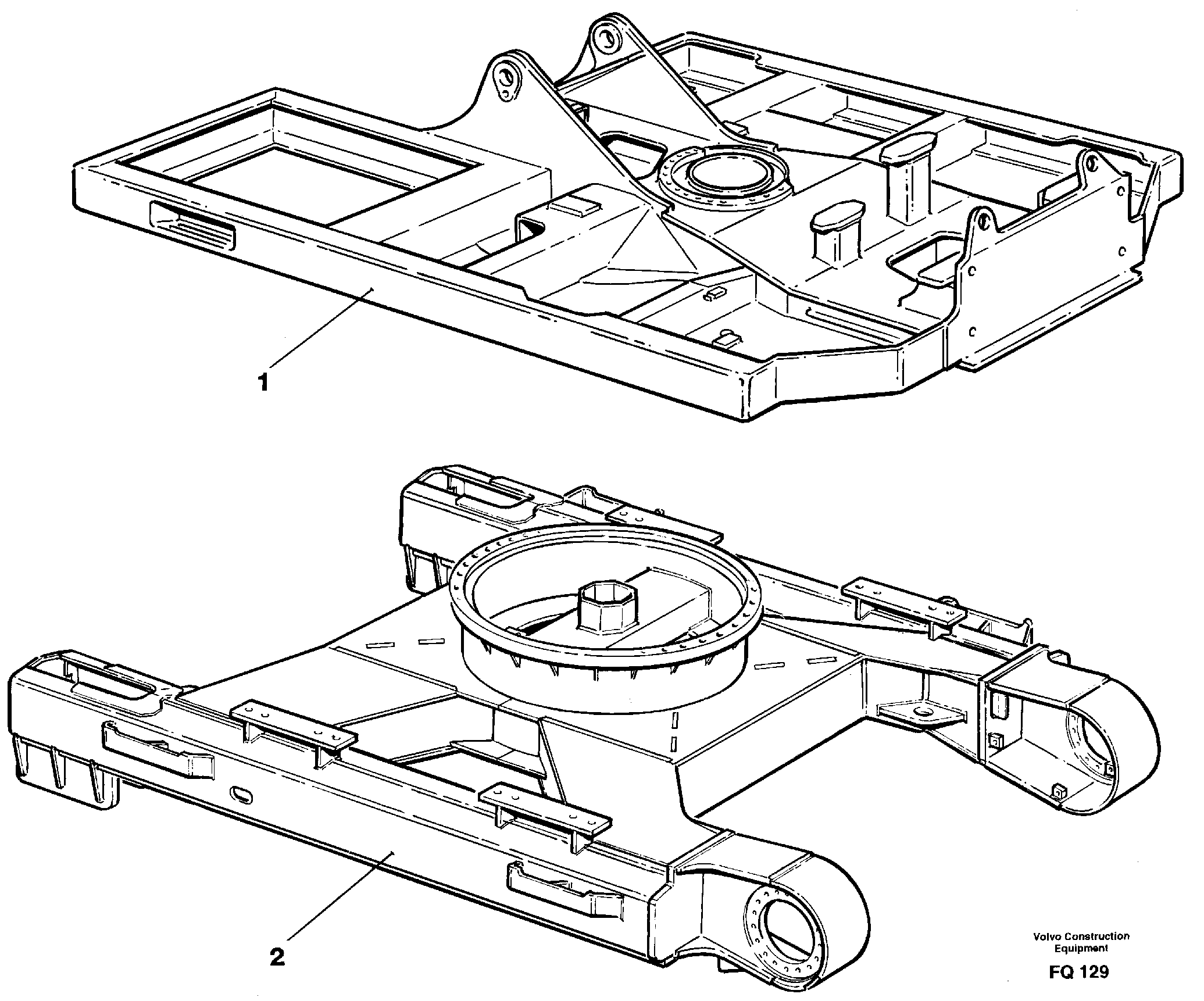 1

2

Volvo Construction Equipment

FQ 129