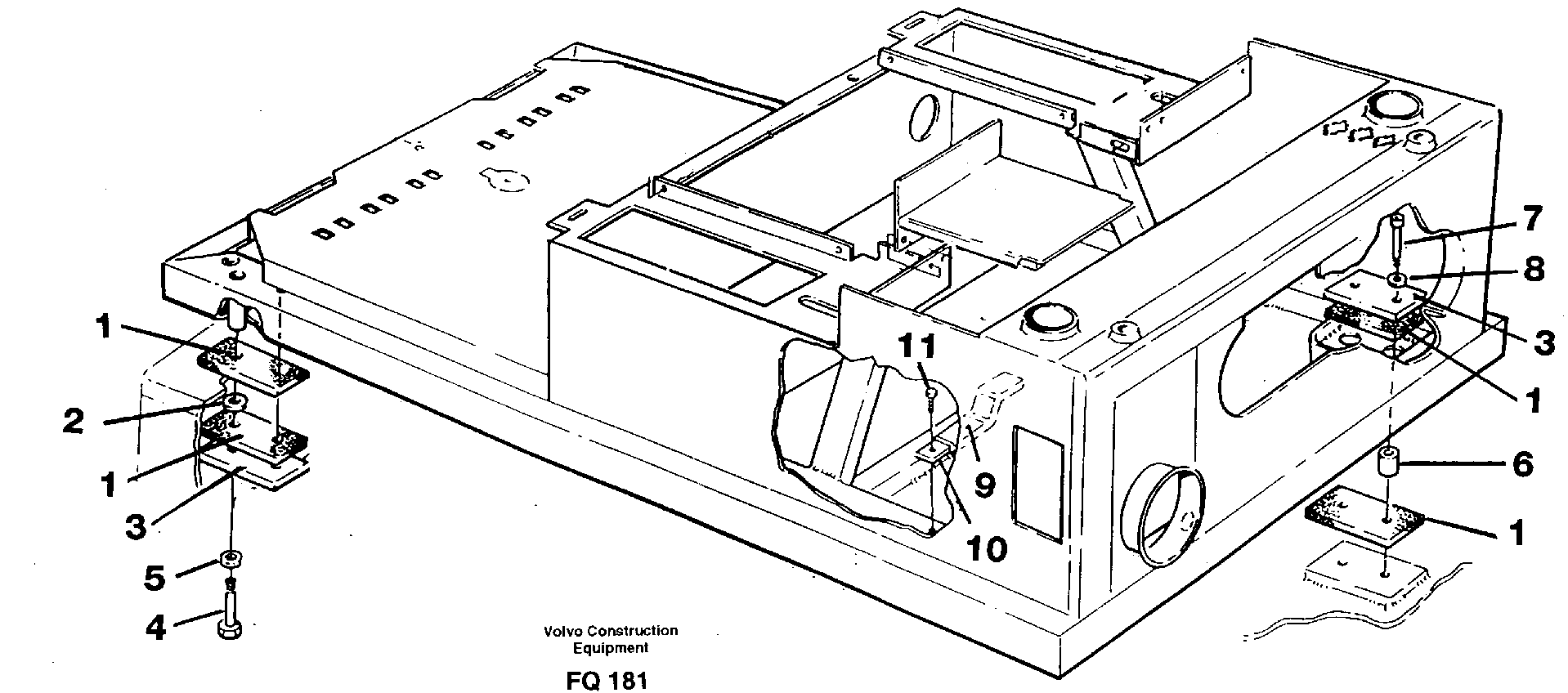 1
2
1
3
5
4
11
9
10
7
8
3
1
6
1
Volvo Construction Equipment
FQ 181