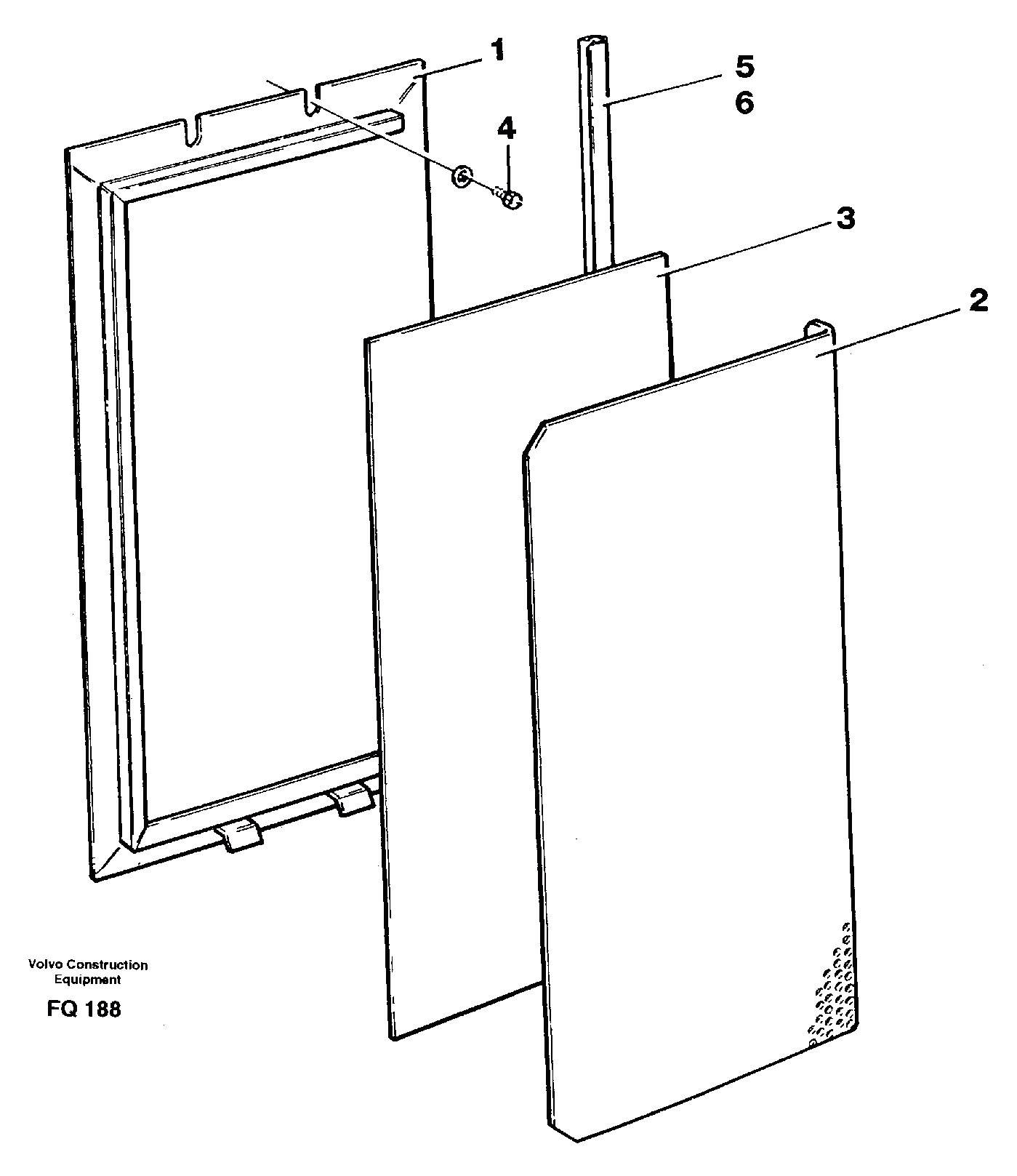 1
5
6
4
3
2

Volvo Construction Equipment

FQ 188