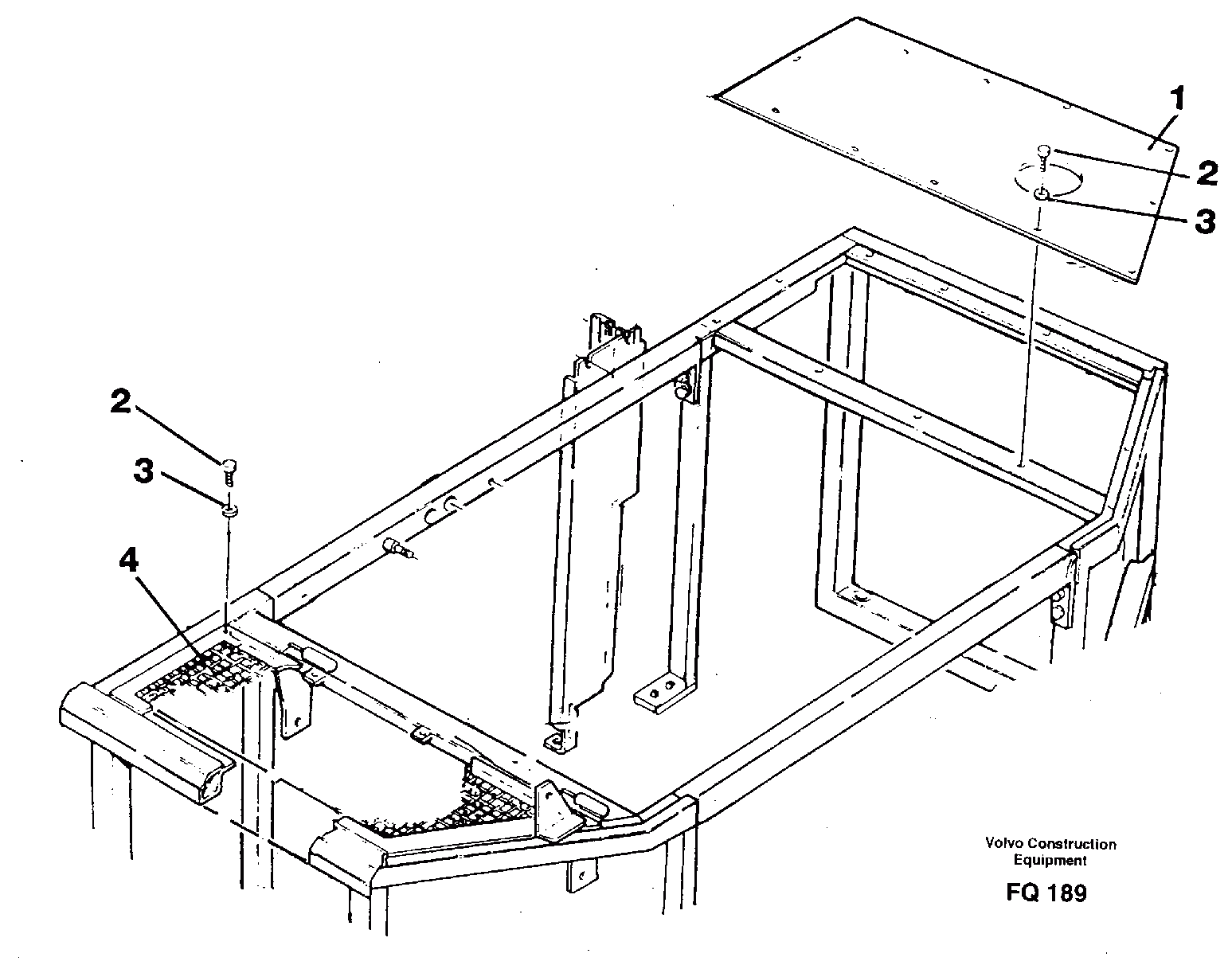 1
2
3
2
3
4
Volvo Construction Equipment
FQ 189