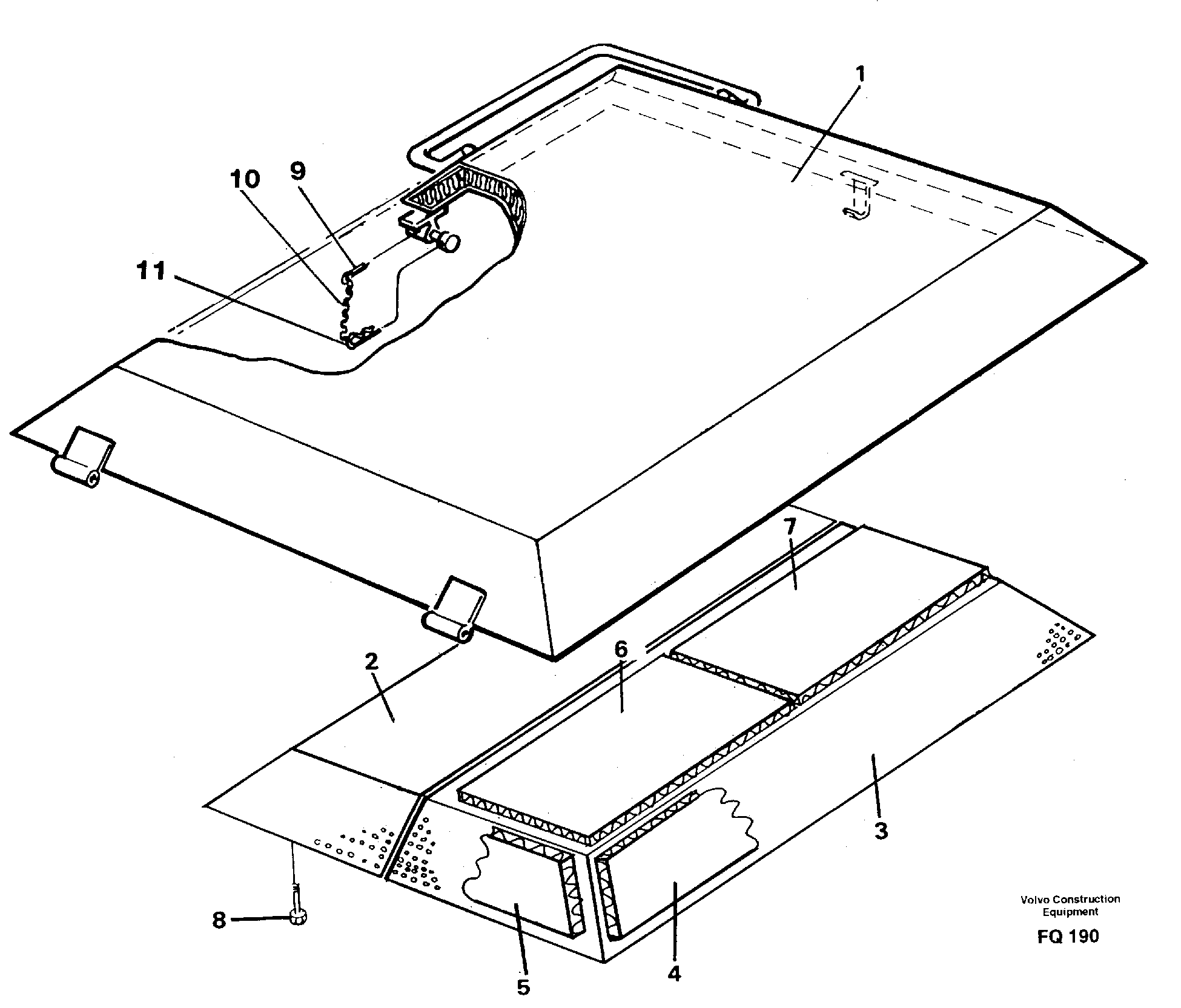 1
10
9
11
7
6
2
3
8
5
4
Volvo Construction Equipment
FQ 190