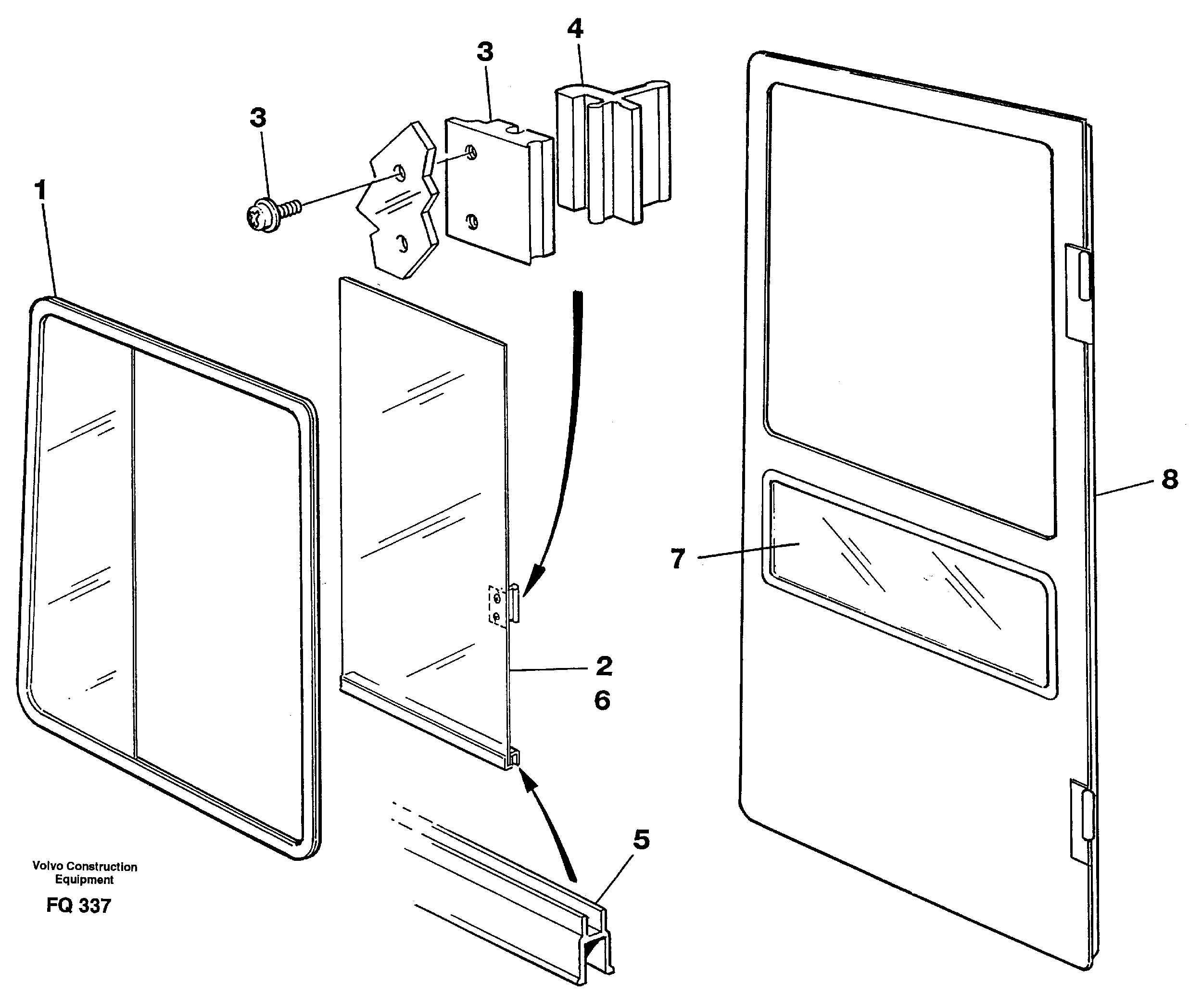 4
3
3
1
8
7
2
6
5
Volvo Construction Equipment
FQ 337