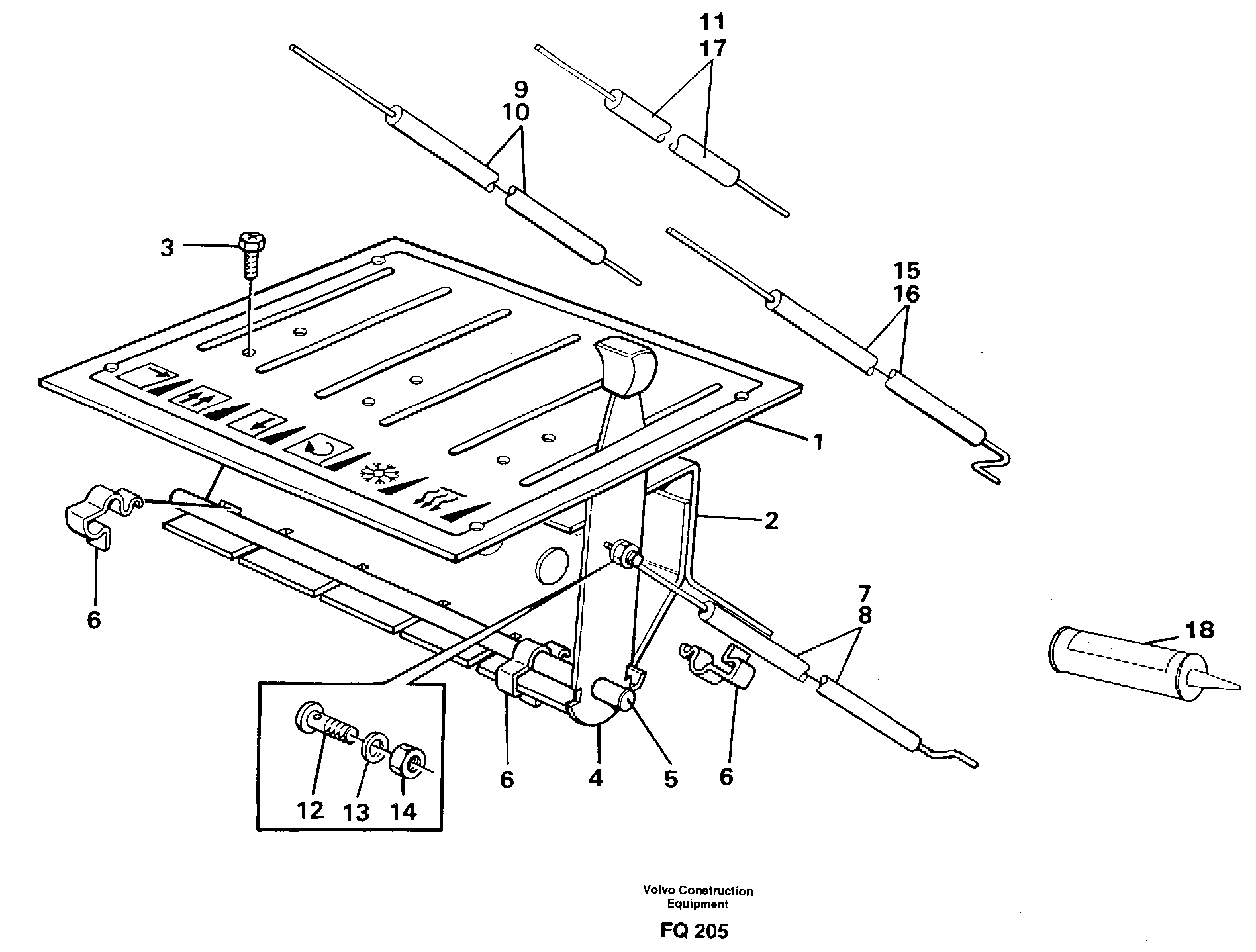 11
17
9
10
3
15
16
1
2
6
7
8
18
12
13
14
6
4
5
6

Volvo Construction
Equipment

FQ 205