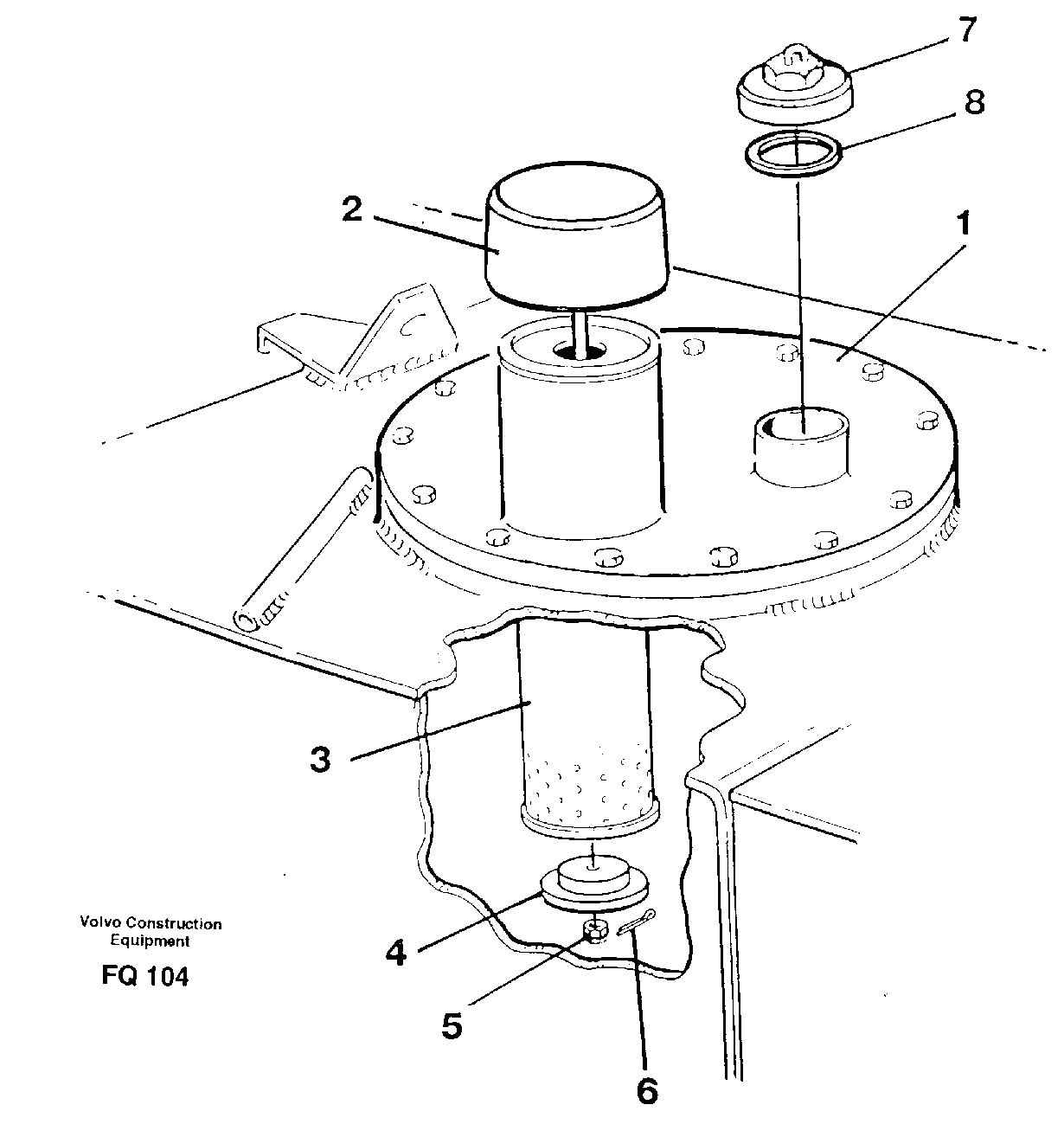 7
8
2
1
3
4
5
6
Volvo Construction Equipment
FQ 104