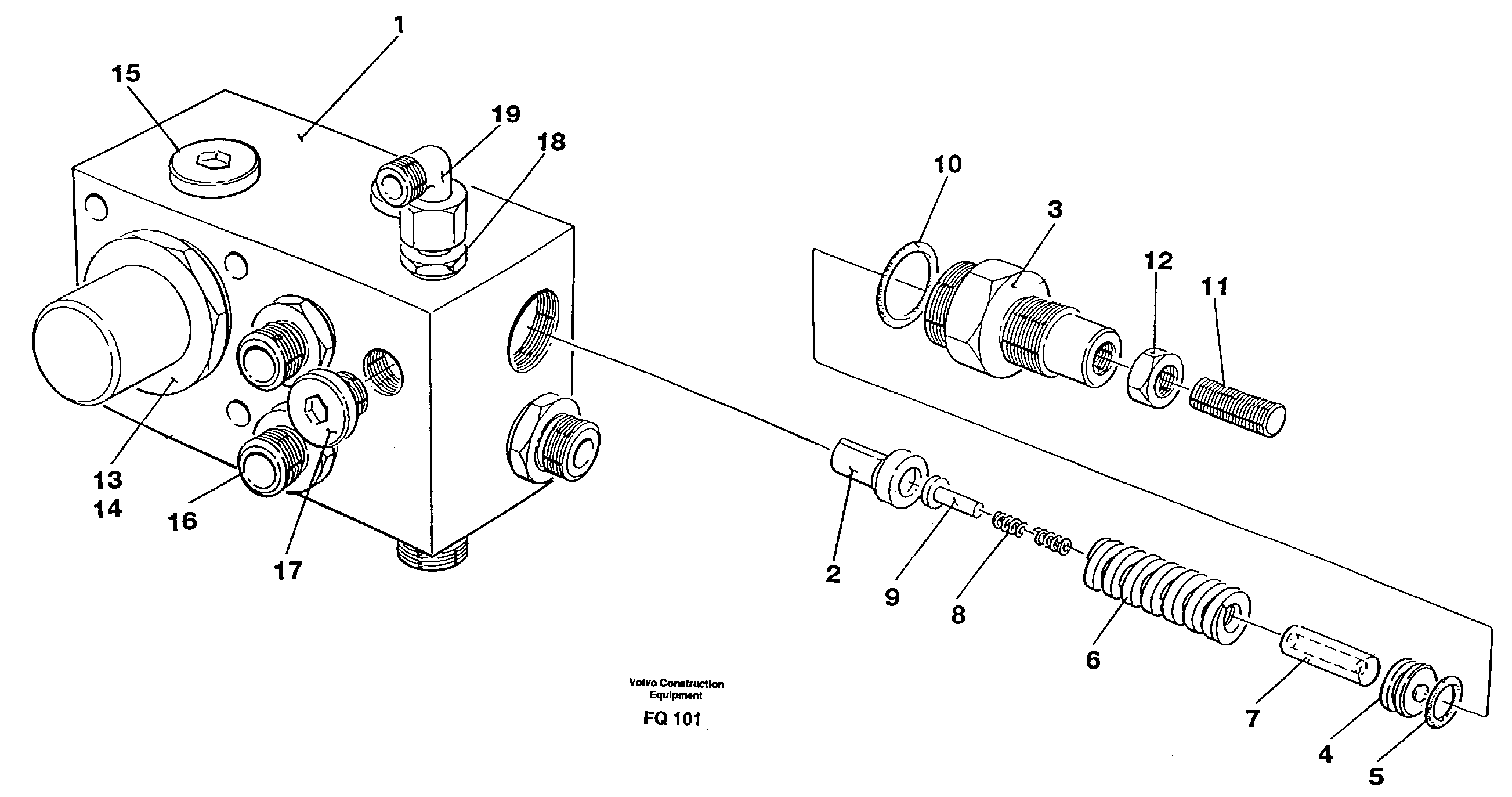 1
15
19
18
10
3
12
11
13
14
16
17
2
9
8
6
7
4
5

Volvo Construction
Equipment

FQ 101