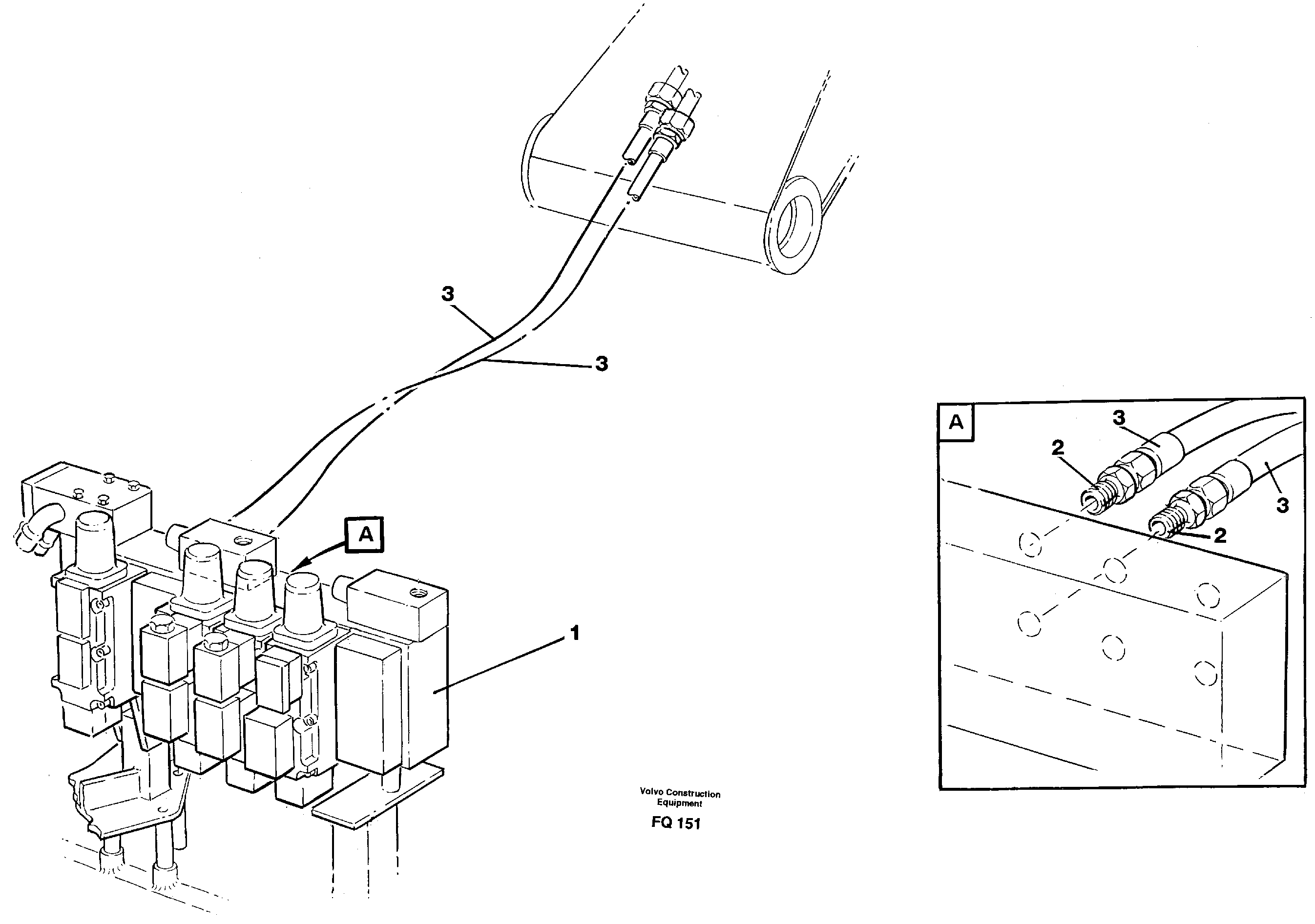 3
3
A
1
A
3
2
3
2
Volvo Construction Equipment
FQ 151